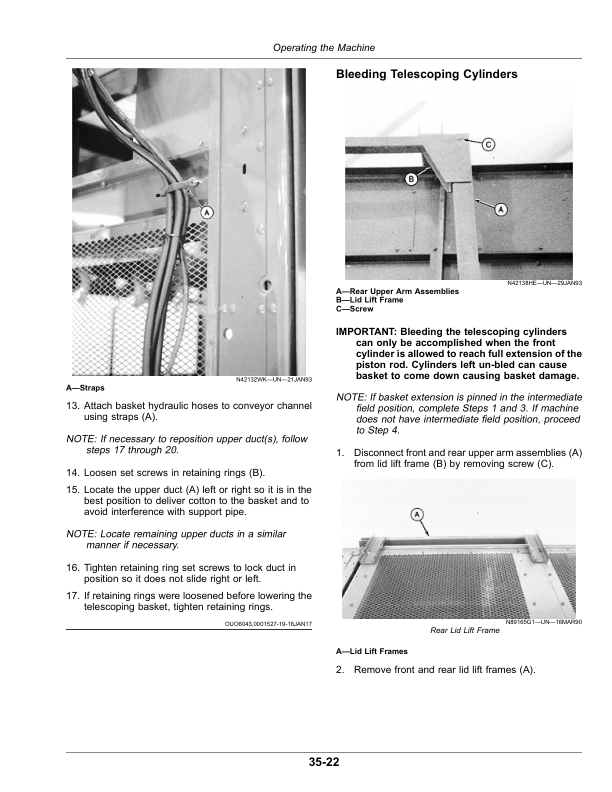 Operating the Machine

A

N42132WK—UN—21JAN93

A—Straps

13. Attach basket hydraulic hoses to conveyor channel using straps (A).

NOTE: If necessary to reposition upper duct(s), follow steps 17 through 20.

14. Loosen set screws in retaining rings (B).

15. Locate the upper duct (A) left or right so it is in the best position to deliver cotton to the basket and to avoid interference with support pipe.

NOTE: Locate remaining upper ducts in a similar manner if necessary.

16. Tighten retaining ring set screws to lock duct in position so it does not slide right or left.

17. If retaining rings were loosened before lowering the telescoping basket, tighten retaining rings.

OUO6043,0001527-19-16JAN17

Bleeding Telescoping Cylinders

C

B

A

N42138HE—UN—29JAN93

A—Rear Upper Arm Assemblies
B—Lid Lift Frame
C—Screw

IMPORTANT: Bleeding the telescoping cylinders can only be accomplished when the front cylinder is allowed to reach full extension of the piston rod. Cylinders left un-bled can cause basket to come down causing basket damage.

NOTE: If basket extension is pinned in the intermediate field position, complete Steps 1 and 3. If machine does not have intermediate field position, proceed to Step 4.

1. Disconnect front and rear upper arm assemblies (A) from lid lift frame (B) by removing screw (C).

A

N89165G1—UN—16MAR90

Rear Lid Lift Frame

A—Lid Lift Frames

2. Remove front and rear lid lift frames (A).

35-22