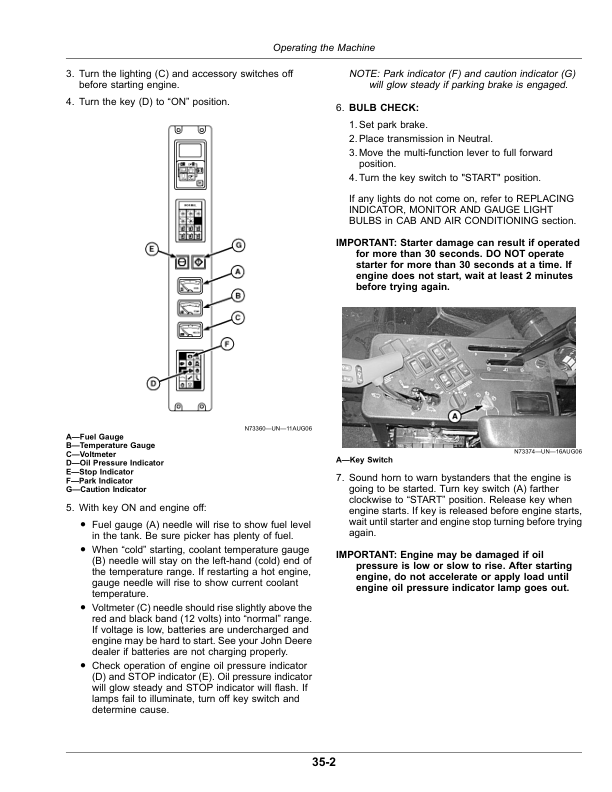 Operating the Machine

3. Turn the lighting (C) and accessory switches off before starting engine.

4. Turn the key (D) to "ON" position.

E

G

A

B

C

F

D

N73360—UN—11AUG06

A—Fuel Gauge
B—Temperature Gauge
C—Voltmeter
D—Oil Pressure Indicator
E—Stop Indicator
F—Park Indicator
G—Caution Indicator

5. With key ON and engine off:

• Fuel gauge (A) needle will rise to show fuel level in the tank. Be sure picker has plenty of fuel.

• When "cold" starting, coolant temperature gauge (B) needle will stay on the left-hand (cold) end of the temperature range. If restarting a hot engine, gauge needle will rise to show current coolant temperature.

• Voltmeter (C) needle should rise slightly above the red and black band (12 volts) into "normal" range. If voltage is low, batteries are undercharged and engine may be hard to start. See your John Deere dealer if batteries are not charging properly.

• Check operation of engine oil pressure indicator (D) and STOP indicator (E). Oil pressure indicator will glow steady and STOP indicator will flash. If lamps fail to illuminate, turn off key switch and determine cause.

NOTE: Park indicator (F) and caution indicator (G) will glow steady if parking brake is engaged.

6. BULB CHECK:

1. Set park brake.
2. Place transmission in Neutral.
3. Move the multi-function lever to full forward position.
4. Turn the key switch to "START" position.

If any lights do not come on, refer to REPLACING INDICATOR, MONITOR AND GAUGE LIGHT BULBS in CAB AND AIR CONDITIONING section.

IMPORTANT: Starter damage can result if operated for more than 30 seconds. DO NOT operate starter for more than 30 seconds at a time. If engine does not start, wait at least 2 minutes before trying again.

A

N73374—UN—16AUG06

A—Key Switch

7. Sound horn to warn bystanders that the engine is going to be started. Turn key switch (A) farther clockwise to "START" position. Release key when engine starts. If key is released before engine starts, wait until starter and engine stop turning before trying again.

IMPORTANT: Engine may be damaged if oil pressure is low or slow to rise. After starting engine, do not accelerate or apply load until engine oil pressure indicator lamp goes out.

35-2