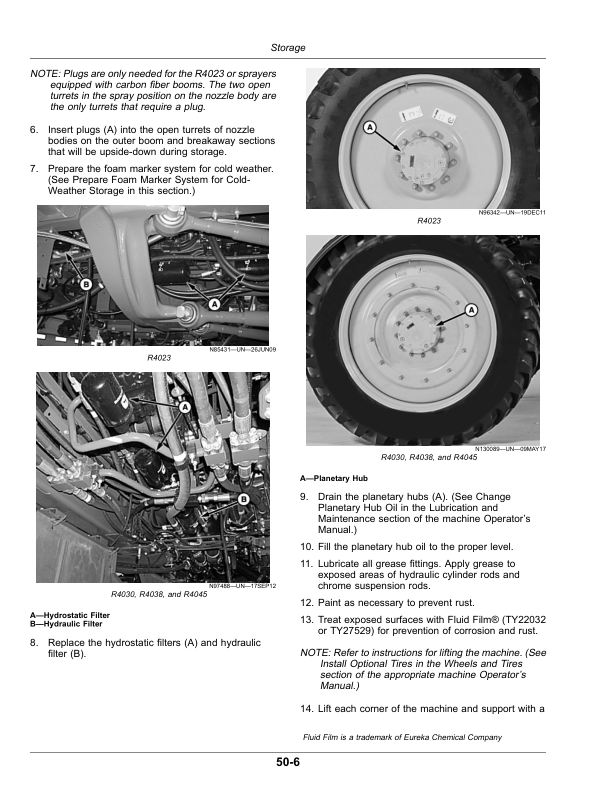 Storage

NOTE: Plugs are only needed for the R4023 or sprayers equipped with carbon fiber booms. The two open turrets in the spray position on the nozzle body are the only turrets that require a plug.

6. Insert plugs (A) into the open turrets of nozzle bodies on the outer boom and breakaway sections that will be upside-down during storage.

7. Prepare the foam marker system for cold weather. (See Prepare Foam Marker System for Cold-Weather Storage in this section.)

B

A

N85431—UN—26JUN09

R4023

A

B

N97488—UN—17SEP12

R4030, R4038, and R4045

A—Hydrostatic Filter
B—Hydraulic Filter

8. Replace the hydrostatic filters (A) and hydraulic filter (B).

A

N96342—UN—19DEC11

R4023

A

N130089—UN—09MAY17

R4030, R4038, and R4045

A—Planetary Hub

9. Drain the planetary hubs (A). (See Change Planetary Hub Oil in the Lubrication and Maintenance section of the machine Operator's Manual.)

10. Fill the planetary hub oil to the proper level.

11. Lubricate all grease fittings. Apply grease to exposed areas of hydraulic cylinder rods and chrome suspension rods.

12. Paint as necessary to prevent rust.

13. Treat exposed surfaces with Fluid Film® (TY22032 or TY27529) for prevention of corrosion and rust.

NOTE: Refer to instructions for lifting the machine. (See Install Optional Tires in the Wheels and Tires section of the appropriate machine Operator's Manual.)

14. Lift each corner of the machine and support with a

Fluid Film is a trademark of Eureka Chemical Company

50-6