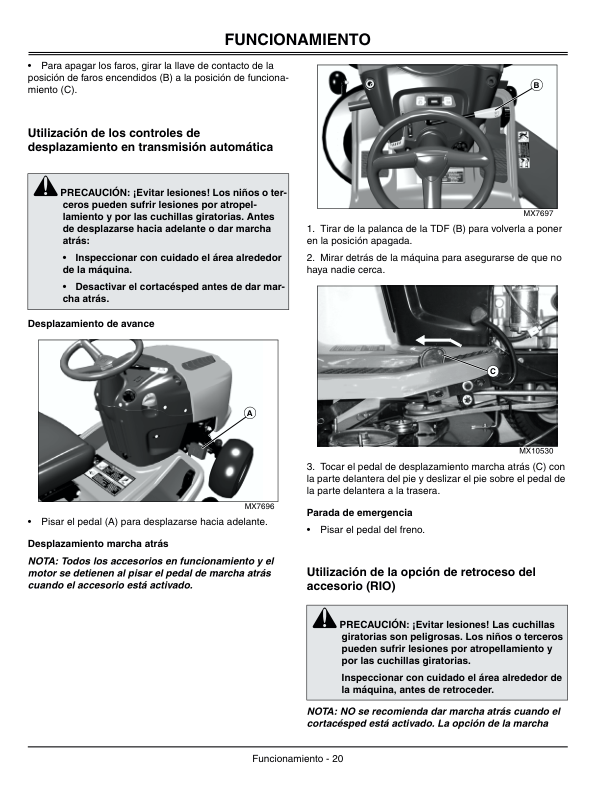 FUNCIONAMIENTO

• Para apagar los faros, girar la llave de contacto de la posición de faros encendidos (B) a la posición de funcionamiento (C).

Utilización de los controles de desplazamiento en transmisión automática

PRECAUCIÓN: ¡Evitar lesiones! Los niños o terceros pueden sufrir lesiones por atropellamiento y por las cuchillas giratorias. Antes de desplazarse hacia adelante o dar marcha atrás:

• Inspeccionar con cuidado el área alrededor de la máquina.

• Desactivar el cortacésped antes de dar marcha atrás.

Desplazamiento de avance

A

MX7696

• Pisar el pedal (A) para desplazarse hacia adelante.

Desplazamiento marcha atrás

NOTA: Todos los accesorios en funcionamiento y el motor se detienen al pisar el pedal de marcha atrás cuando el accesorio está activado.

B

MX7697

1. Tirar de la palanca de la TDF (B) para volverla a poner en la posición apagada.

2. Mirar detrás de la máquina para asegurarse de que no haya nadie cerca.

C

MX10530

3. Tocar el pedal de desplazamiento marcha atrás (C) con la parte delantera del pie y deslizar el pie sobre el pedal de la parte delantera a la trasera.

Parada de emergencia

• Pisar el pedal del freno.

Utilización de la opción de retroceso del accesorio (RIO)

PRECAUCIÓN: ¡Evitar lesiones! Las cuchillas giratorias son peligrosas. Los niños o terceros pueden sufrir lesiones por atropellamiento y por las cuchillas giratorias.

Inspeccionar con cuidado el área alrededor de la máquina, antes de retroceder.

NOTA: NO se recomienda dar marcha atrás cuando el cortacésped está activado. La opción de la marcha

Funcionamiento - 20