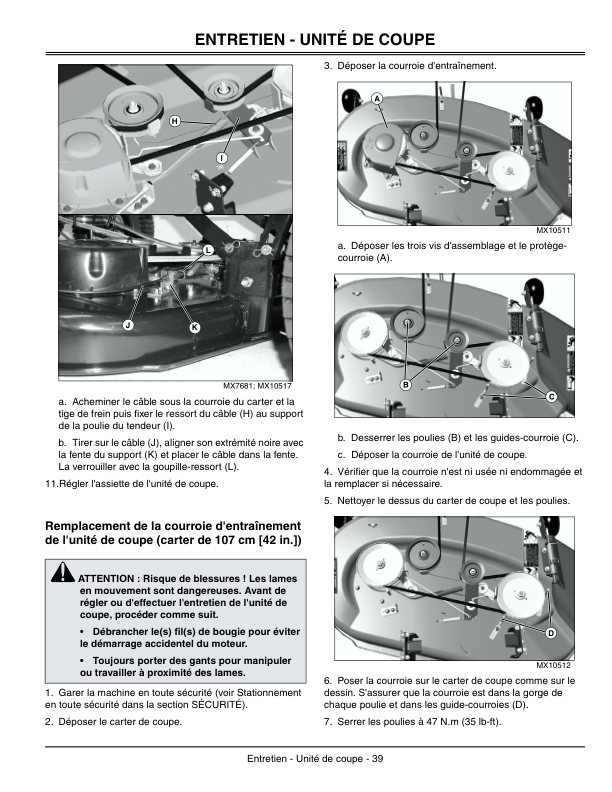 ENTRETIEN - UNITÉ DE COUPE

H

I

L

J

K

MX7681; MX10517

a. Acheminer le câble sous la courroie du carter et la tige de frein puis fixer le ressort du câble (H) au support de la poulie du tendeur (I).

b. Tirer sur le câble (J), aligner son extrémité noire avec la fente du support (K) et placer le câble dans la fente. La verrouiller avec la goupille-ressort (L).

11.Régler l'assiette de l'unité de coupe.

Remplacement de la courroie d'entraînement de l'unité de coupe (carter de 107 cm [42 in.])

ATTENTION : Risque de blessures ! Les lames en mouvement sont dangereuses. Avant de régler ou d'effectuer l'entretien de l'unité de coupe, procéder comme suit.

• Débrancher le(s) fil(s) de bougie pour éviter le démarrage accidentel du moteur.

• Toujours porter des gants pour manipuler ou travailler à proximité des lames.

1. Garer la machine en toute sécurité (voir Stationnement en toute sécurité dans la section SÉCURITÉ).

2. Déposer le carter de coupe.

3. Déposer la courroie d'entraînement.

A

MX10511

a. Déposer les trois vis d'assemblage et le protège-courroie (A).

B

C

b. Desserrer les poulies (B) et les guides-courroie (C).

c. Déposer la courroie de l'unité de coupe.

4. Vérifier que la courroie n'est ni usée ni endommagée et la remplacer si nécessaire.

5. Nettoyer le dessus du carter de coupe et les poulies.

D

MX10512

6. Poser la courroie sur le carter de coupe comme sur le dessin. S'assurer que la courroie est dans la gorge de chaque poulie et dans les guide-courroies (D).

7. Serrer les poulies à 47 N.m (35 lb-ft).

Entretien - Unité de coupe - 39