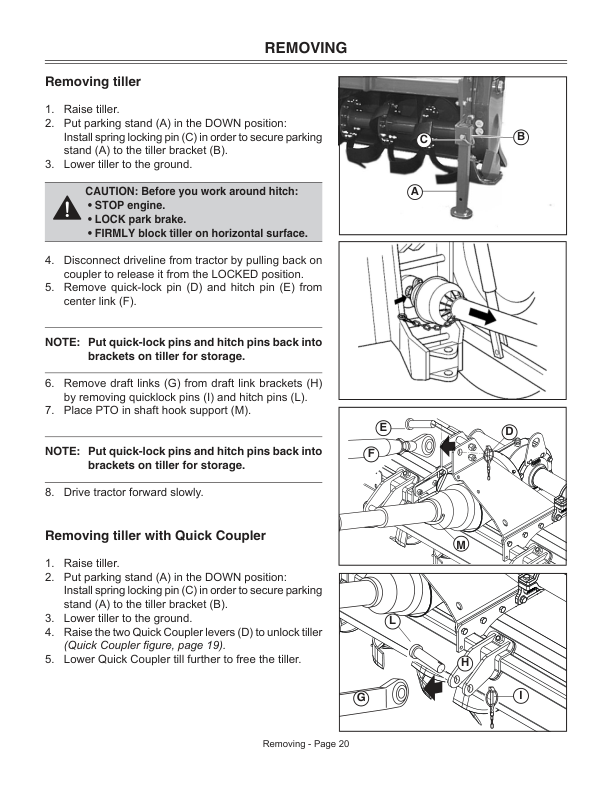 REMOVING

Removing tiller

1. Raise tiller.
2. Put parking stand (A) in the DOWN position: Install spring locking pin (C) in order to secure parking stand (A) to the tiller bracket (B).
3. Lower tiller to the ground.

CAUTION: Before you work around hitch:
• STOP engine.
• LOCK park brake.
• FIRMLY block tiller on horizontal surface.

4. Disconnect driveline from tractor by pulling back on coupler to release it from the LOCKED position.
5. Remove quick-lock pin (D) and hitch pin (E) from center link (F).

NOTE: Put quick-lock pins and hitch pins back into brackets on tiller for storage.

6. Remove draft links (G) from draft link brackets (H) by removing quicklock pins (I) and hitch pins (L).
7. Place PTO in shaft hook support (M).

NOTE: Put quick-lock pins and hitch pins back into brackets on tiller for storage.

8. Drive tractor forward slowly.

Removing tiller with Quick Coupler

1. Raise tiller.
2. Put parking stand (A) in the DOWN position: Install spring locking pin (C) in order to secure parking stand (A) to the tiller bracket (B).
3. Lower tiller to the ground.
4. Raise the two Quick Coupler levers (D) to unlock tiller (Quick Coupler figure, page 19).
5. Lower Quick Coupler till further to free the tiller.

C
B
A
E
D
F
M
L
H
G
I

Removing - Page 20