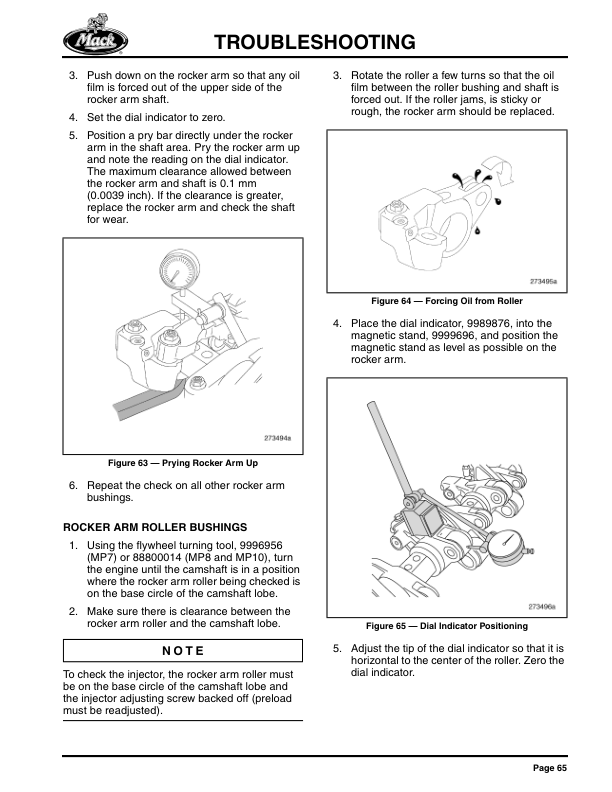 Mack

TROUBLESHOOTING

3. Push down on the rocker arm so that any oil film is forced out of the upper side of the rocker arm shaft.

4. Set the dial indicator to zero.

5. Position a pry bar directly under the rocker arm in the shaft area. Pry the rocker arm up and note the reading on the dial indicator. The maximum clearance allowed between the rocker arm and shaft is 0.1 mm (0.0039 inch). If the clearance is greater, replace the rocker arm and check the shaft for wear.

273494a

Figure 63 — Prying Rocker Arm Up

6. Repeat the check on all other rocker arm bushings.

ROCKER ARM ROLLER BUSHINGS

1. Using the flywheel turning tool, 9996956 (MP7) or 88800014 (MP8 and MP10), turn the engine until the camshaft is in a position where the rocker arm roller being checked is on the base circle of the camshaft lobe.

2. Make sure there is clearance between the rocker arm roller and the camshaft lobe.

NOTE

To check the injector, the rocker arm roller must be on the base circle of the camshaft lobe and the injector adjusting screw backed off (preload must be readjusted).

3. Rotate the roller a few turns so that the oil film between the roller bushing and shaft is forced out. If the roller jams, is sticky or rough, the rocker arm should be replaced.

273495a

Figure 64 — Forcing Oil from Roller

4. Place the dial indicator, 9989876, into the magnetic stand, 9999696, and position the magnetic stand as level as possible on the rocker arm.

273496a

Figure 65 — Dial Indicator Positioning

5. Adjust the tip of the dial indicator so that it is horizontal to the center of the roller. Zero the dial indicator.

Page 65