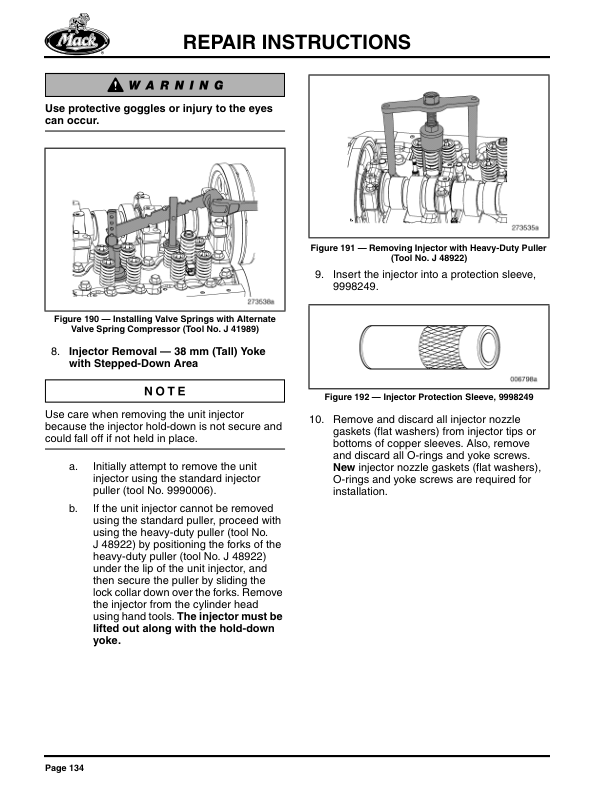 Mack

REPAIR INSTRUCTIONS

WARNING

Use protective goggles or injury to the eyes can occur.

273536a

Figure 190 — Installing Valve Springs with Alternate Valve Spring Compressor (Tool No. J 41989)

8. Injector Removal — 38 mm (Tall) Yoke with Stepped-Down Area

NOTE

Use care when removing the unit injector because the injector hold-down is not secure and could fall off if not held in place.

a. Initially attempt to remove the unit injector using the standard injector puller (tool No. 9990006).

b. If the unit injector cannot be removed using the standard puller, proceed with using the heavy-duty puller (tool No. J 48922) by positioning the forks of the heavy-duty puller (tool No. J 48922) under the lip of the unit injector, and then secure the puller by sliding the lock collar down over the forks. Remove the injector from the cylinder head using hand tools. The injector must be lifted out along with the hold-down yoke.

273535a

Figure 191 — Removing Injector with Heavy-Duty Puller (Tool No. J 48922)

9. Insert the injector into a protection sleeve, 9998249.

006798a

Figure 192 — Injector Protection Sleeve, 9998249

10. Remove and discard all injector nozzle gaskets (flat washers) from injector tips or bottoms of copper sleeves. Also, remove and discard all O-rings and yoke screws. New injector nozzle gaskets (flat washers), O-rings and yoke screws are required for installation.

Page 134