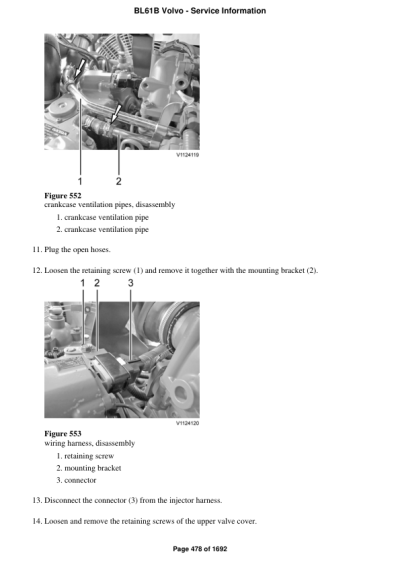 BL61B Volvo - Service Information

V1124119

1 2

Figure 552
crankcase ventilation pipes, disassembly

1. crankcase ventilation pipe
2. crankcase ventilation pipe

11. Plug the open hoses.

12. Loosen the retaining screw (1) and remove it together with the mounting bracket (2).

1 2 3

V1124120

Figure 553
wiring harness, disassembly

1. retaining screw
2. mounting bracket
3. connector

13. Disconnect the connector (3) from the injector harness.

14. Loosen and remove the retaining screws of the upper valve cover.

Page 478 of 1692