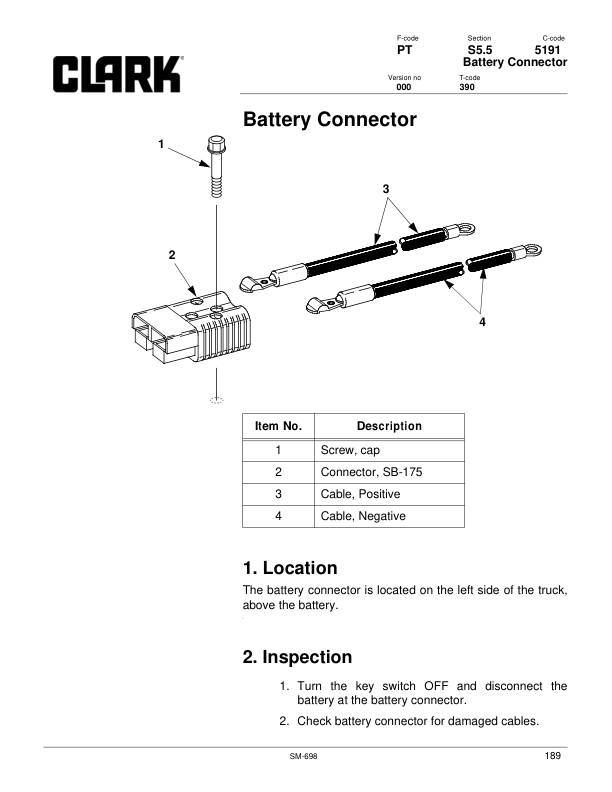 CLARK

F-code
PT

Section
S5.5

C-code
5191

Battery Connector

Version no
000

T-code
390

Battery Connector

1

2

3

4

| Item No. | Description |
|---|---|
| 1 | Screw, cap |
| 2 | Connector, SB-175 |
| 3 | Cable, Positive |
| 4 | Cable, Negative |

1. Location

The battery connector is located on the left side of the truck, above the battery.

2. Inspection

1. Turn the key switch OFF and disconnect the battery at the battery connector.

2. Check battery connector for damaged cables.

SM-698

189