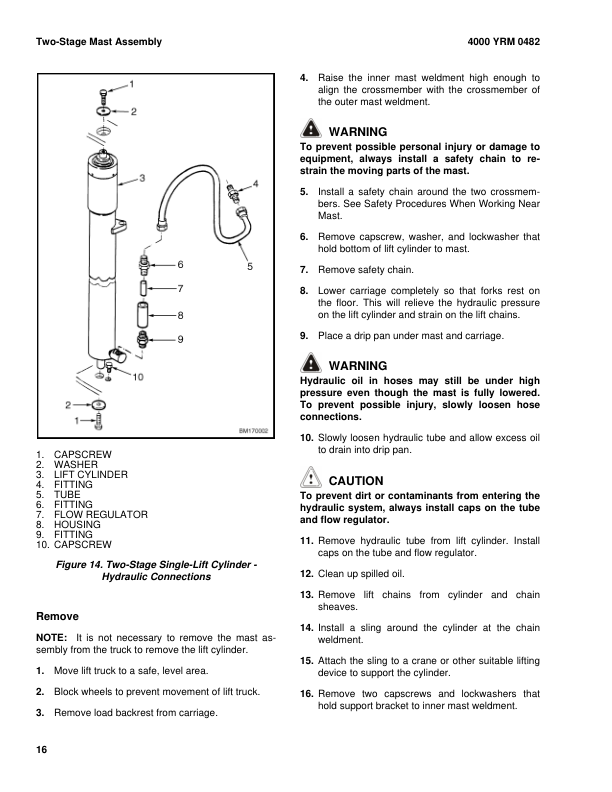 Two-Stage Mast Assembly

4000 YRM 0482

1
2
3
4
5
6
7
8
9
10
2
1
BM170002

1. CAPSCREW
2. WASHER
3. LIFT CYLINDER
4. FITTING
5. TUBE
6. FITTING
7. FLOW REGULATOR
8. HOUSING
9. FITTING
10. CAPSCREW

Figure 14. Two-Stage Single-Lift Cylinder - Hydraulic Connections

Remove

NOTE: It is not necessary to remove the mast assembly from the truck to remove the lift cylinder.

1. Move lift truck to a safe, level area.

2. Block wheels to prevent movement of lift truck.

3. Remove load backrest from carriage.

4. Raise the inner mast weldment high enough to align the crossmember with the crossmember of the outer mast weldment.

WARNING
To prevent possible personal injury or damage to equipment, always install a safety chain to restrain the moving parts of the mast.

5. Install a safety chain around the two crossmembers. See Safety Procedures When Working Near Mast.

6. Remove capscrew, washer, and lockwasher that hold bottom of lift cylinder to mast.

7. Remove safety chain.

8. Lower carriage completely so that forks rest on the floor. This will relieve the hydraulic pressure on the lift cylinder and strain on the lift chains.

9. Place a drip pan under mast and carriage.

WARNING
Hydraulic oil in hoses may still be under high pressure even though the mast is fully lowered. To prevent possible injury, slowly loosen hose connections.

10. Slowly loosen hydraulic tube and allow excess oil to drain into drip pan.

CAUTION
To prevent dirt or contaminants from entering the hydraulic system, always install caps on the tube and flow regulator.

11. Remove hydraulic tube from lift cylinder. Install caps on the tube and flow regulator.

12. Clean up spilled oil.

13. Remove lift chains from cylinder and chain sheaves.

14. Install a sling around the cylinder at the chain weldment.

15. Attach the sling to a crane or other suitable lifting device to support the cylinder.

16. Remove two capscrews and lockwashers that hold support bracket to inner mast weldment.

16