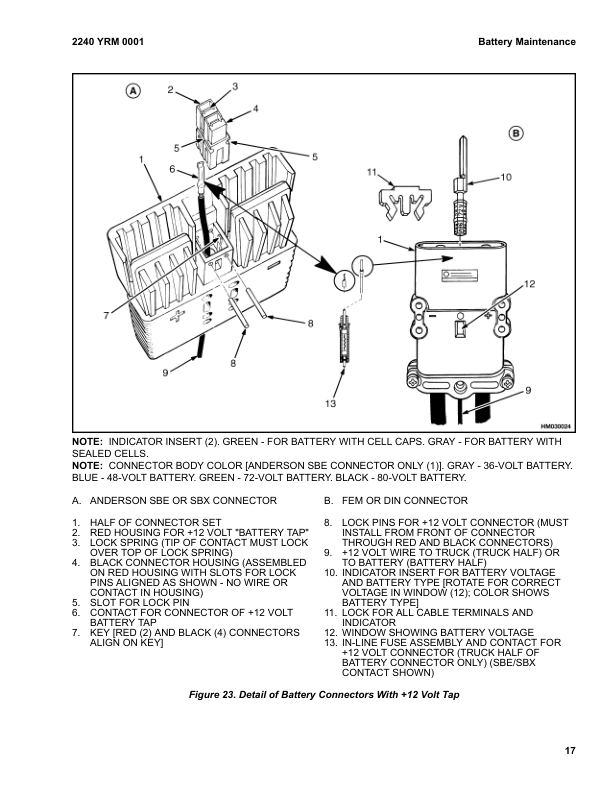 2240 YRM 0001

Battery Maintenance

A
2
3
4
5
5
1
6
7
8
8
9
B
11
10
1
12
9
13
HM030024

NOTE: INDICATOR INSERT (2). GREEN - FOR BATTERY WITH CELL CAPS. GRAY - FOR BATTERY WITH SEALED CELLS.
NOTE: CONNECTOR BODY COLOR [ANDERSON SBE CONNECTOR ONLY (1)]. GRAY - 36-VOLT BATTERY. BLUE - 48-VOLT BATTERY. GREEN - 72-VOLT BATTERY. BLACK - 80-VOLT BATTERY.

A. ANDERSON SBE OR SBX CONNECTOR

1. HALF OF CONNECTOR SET
2. RED HOUSING FOR +12 VOLT "BATTERY TAP"
3. LOCK SPRING (TIP OF CONTACT MUST LOCK OVER TOP OF LOCK SPRING)
4. BLACK CONNECTOR HOUSING (ASSEMBLED ON RED HOUSING WITH SLOTS FOR LOCK PINS ALIGNED AS SHOWN - NO WIRE OR CONTACT IN HOUSING)
5. SLOT FOR LOCK PIN
6. CONTACT FOR CONNECTOR OF +12 VOLT BATTERY TAP
7. KEY [RED (2) AND BLACK (4) CONNECTORS ALIGN ON KEY]

B. FEM OR DIN CONNECTOR

8. LOCK PINS FOR +12 VOLT CONNECTOR (MUST INSTALL FROM FRONT OF CONNECTOR THROUGH RED AND BLACK CONNECTORS)
9. +12 VOLT WIRE TO TRUCK (TRUCK HALF) OR TO BATTERY (BATTERY HALF)
10. INDICATOR INSERT FOR BATTERY VOLTAGE AND BATTERY TYPE [ROTATE FOR CORRECT VOLTAGE IN WINDOW (12); COLOR SHOWS BATTERY TYPE]
11. LOCK FOR ALL CABLE TERMINALS AND INDICATOR
12. WINDOW SHOWING BATTERY VOLTAGE
13. IN-LINE FUSE ASSEMBLY AND CONTACT FOR +12 VOLT CONNECTOR (TRUCK HALF OF BATTERY CONNECTOR ONLY) (SBE/SBX CONTACT SHOWN)

Figure 23. Detail of Battery Connectors With +12 Volt Tap

17