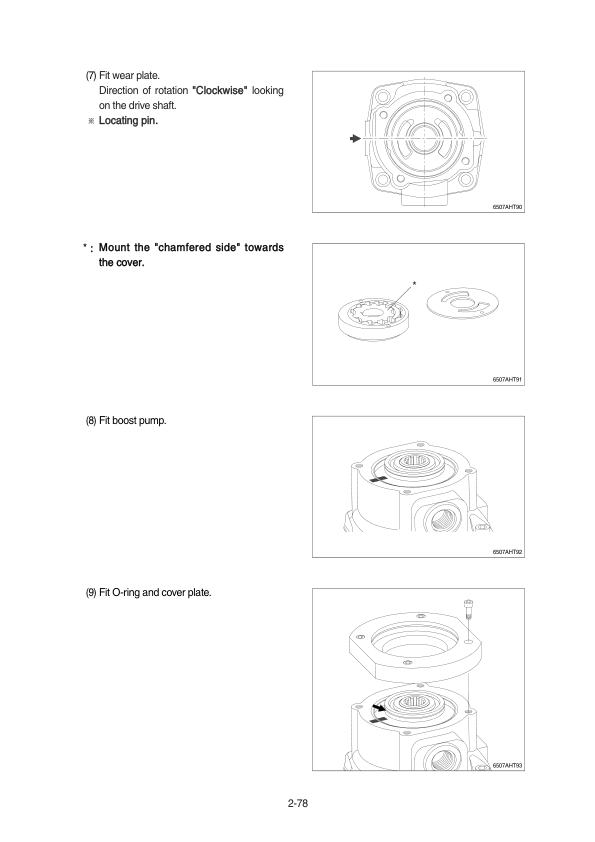 (7) Fit wear plate.
Direction of rotation "Clockwise" looking on the drive shaft.
※ Locating pin.

6507AHT90

* : Mount the "chamfered side" towards the cover.

*

6507AHT91

(8) Fit boost pump.

6507AHT92

(9) Fit O-ring and cover plate.

6507AHT93

2-78