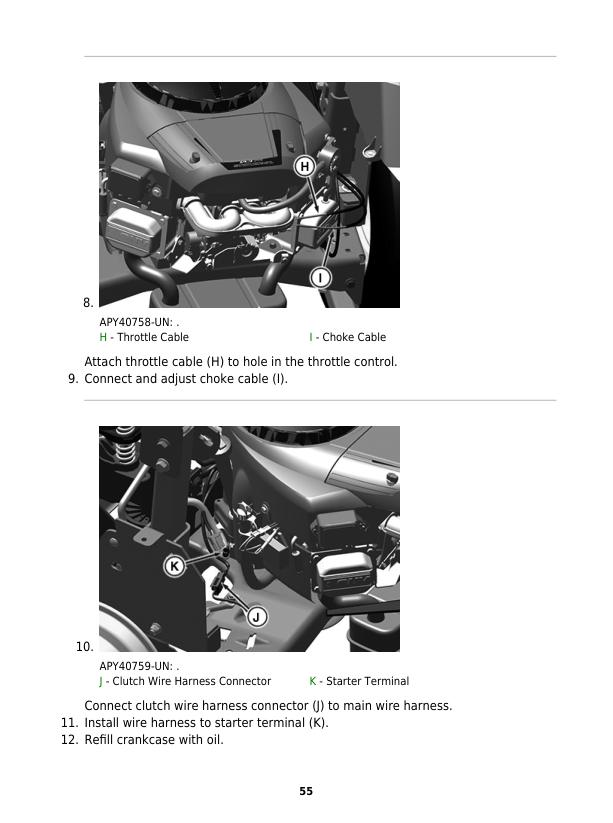 H

I

8.

APY40758-UN: .
H - Throttle Cable I - Choke Cable

Attach throttle cable (H) to hole in the throttle control.
9. Connect and adjust choke cable (I).

K

J

10.

APY40759-UN: .
J - Clutch Wire Harness Connector K - Starter Terminal

Connect clutch wire harness connector (J) to main wire harness.
11. Install wire harness to starter terminal (K).
12. Refill crankcase with oil.

55