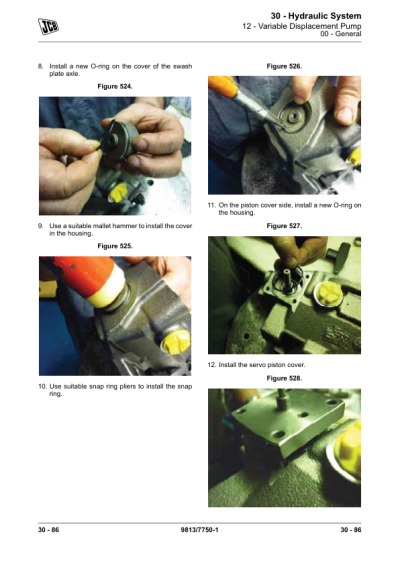 JCB

30 - Hydraulic System
12 - Variable Displacement Pump
00 - General

8. Install a new O-ring on the cover of the swash plate axle.

Figure 524.

9. Use a suitable mallet hammer to install the cover in the housing.

Figure 525.

10. Use suitable snap ring pliers to install the snap ring.

Figure 526.

11. On the piston cover side, install a new O-ring on the housing.

Figure 527.

12. Install the servo piston cover.

Figure 528.

30 - 86 9813/7750-1 30 - 86