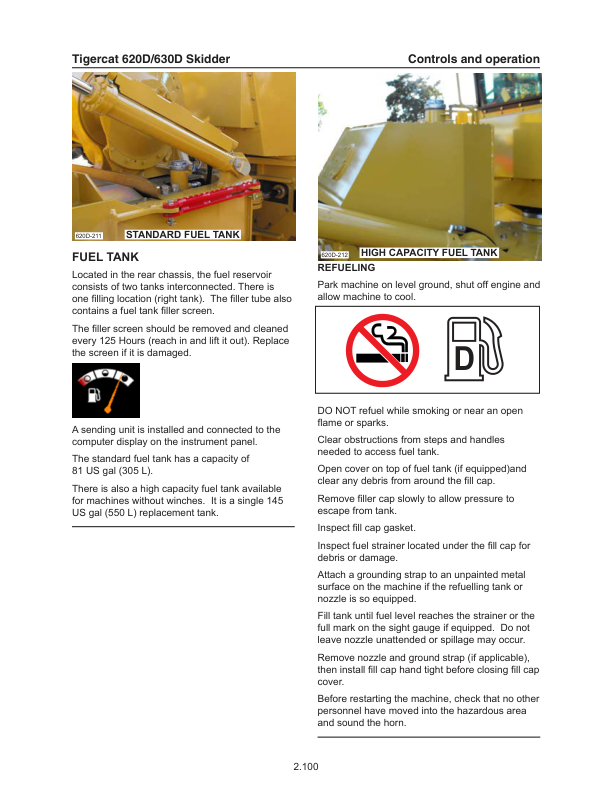 Tigercat 620D/630D Skidder

Controls and operation

620D-211 STANDARD FUEL TANK

FUEL TANK

Located in the rear chassis, the fuel reservoir consists of two tanks interconnected. There is one filling location (right tank). The filler tube also contains a fuel tank filler screen.

The filler screen should be removed and cleaned every 125 Hours (reach in and lift it out). Replace the screen if it is damaged.

A sending unit is installed and connected to the computer display on the instrument panel.

The standard fuel tank has a capacity of 81 US gal (305 L).

There is also a high capacity fuel tank available for machines without winches. It is a single 145 US gal (550 L) replacement tank.

620D-212 HIGH CAPACITY FUEL TANK

REFUELING

Park machine on level ground, shut off engine and allow machine to cool.

D

DO NOT refuel while smoking or near an open flame or sparks.

Clear obstructions from steps and handles needed to access fuel tank.

Open cover on top of fuel tank (if equipped)and clear any debris from around the fill cap.

Remove filler cap slowly to allow pressure to escape from tank.

Inspect fill cap gasket.

Inspect fuel strainer located under the fill cap for debris or damage.

Attach a grounding strap to an unpainted metal surface on the machine if the refuelling tank or nozzle is so equipped.

Fill tank until fuel level reaches the strainer or the full mark on the sight gauge if equipped. Do not leave nozzle unattended or spillage may occur.

Remove nozzle and ground strap (if applicable), then install fill cap hand tight before closing fill cap cover.

Before restarting the machine, check that no other personnel have moved into the hazardous area and sound the horn.

2.100