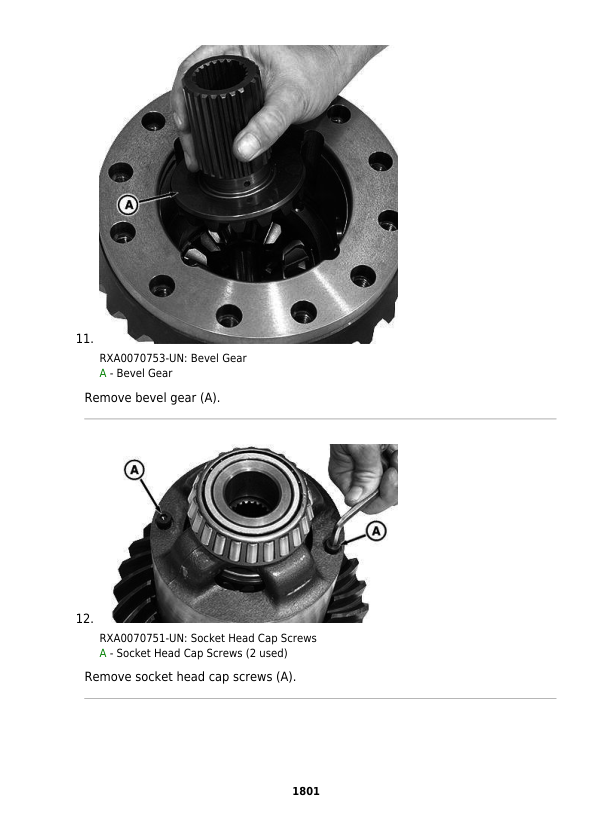 A

11.

RXA0070753-UN: Bevel Gear
A - Bevel Gear

Remove bevel gear (A).

A

A

12.

RXA0070751-UN: Socket Head Cap Screws
A - Socket Head Cap Screws (2 used)

Remove socket head cap screws (A).

1801