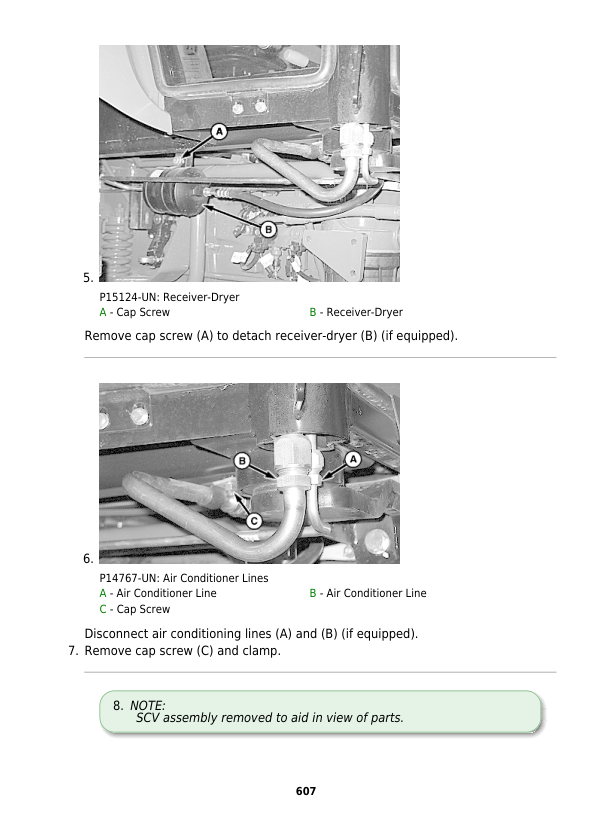 A

B

5.

P15124-UN: Receiver-Dryer
A - Cap Screw
B - Receiver-Dryer

Remove cap screw (A) to detach receiver-dryer (B) (if equipped).

B

A

C

6.

P14767-UN: Air Conditioner Lines
A - Air Conditioner Line
B - Air Conditioner Line
C - Cap Screw

Disconnect air conditioning lines (A) and (B) (if equipped).

7. Remove cap screw (C) and clamp.

8. NOTE:
SCV assembly removed to aid in view of parts.

607