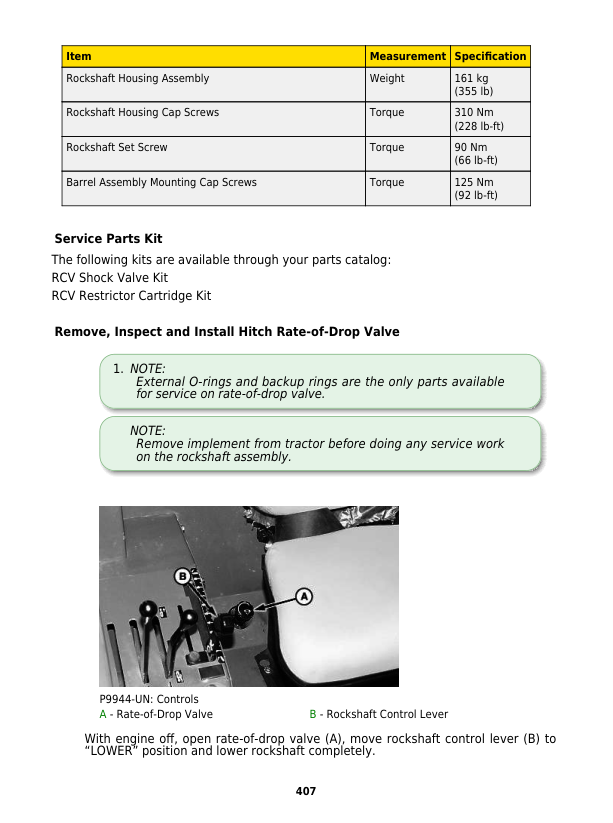 | Item | Measurement | Specification |
|---|---|---|
| Rockshaft Housing Assembly | Weight | 161 kg (355 lb) |
| Rockshaft Housing Cap Screws | Torque | 310 Nm (228 lb-ft) |
| Rockshaft Set Screw | Torque | 90 Nm (66 lb-ft) |
| Barrel Assembly Mounting Cap Screws | Torque | 125 Nm (92 lb-ft) |

Service Parts Kit

The following kits are available through your parts catalog:
RCV Shock Valve Kit
RCV Restrictor Cartridge Kit

Remove, Inspect and Install Hitch Rate-of-Drop Valve

1. NOTE:
External O-rings and backup rings are the only parts available for service on rate-of-drop valve.

NOTE:
Remove implement from tractor before doing any service work on the rockshaft assembly.

B
A

P9944-UN: Controls
A - Rate-of-Drop Valve
B - Rockshaft Control Lever

With engine off, open rate-of-drop valve (A), move rockshaft control lever (B) to “LOWER” position and lower rockshaft completely.

407