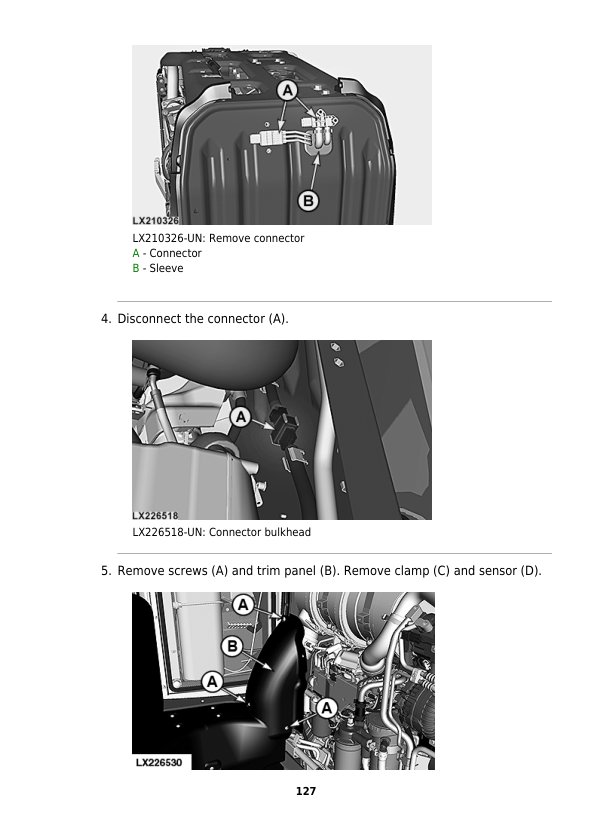 A
B
LX210326
LX210326-UN: Remove connector
A - Connector
B - Sleeve

4. Disconnect the connector (A).

A
LX226518
LX226518-UN: Connector bulkhead

5. Remove screws (A) and trim panel (B). Remove clamp (C) and sensor (D).

A
B
A
A
LX226530

127