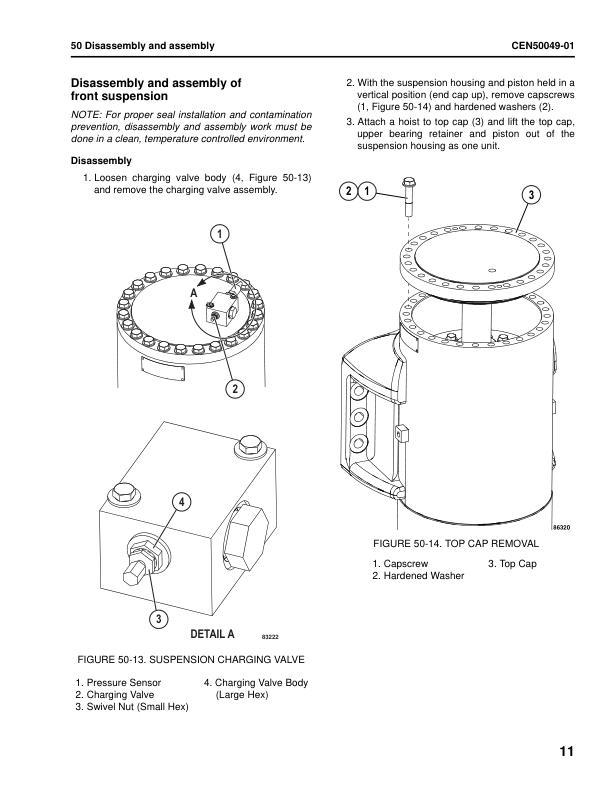 50 Disassembly and assembly

CEN50049-01

Disassembly and assembly of front suspension

NOTE: For proper seal installation and contamination prevention, disassembly and assembly work must be done in a clean, temperature controlled environment.

Disassembly

1. Loosen charging valve body (4, Figure 50-13) and remove the charging valve assembly.

1

A

2

4

3

DETAIL A

83222

FIGURE 50-13. SUSPENSION CHARGING VALVE

1. Pressure Sensor
2. Charging Valve
3. Swivel Nut (Small Hex)
4. Charging Valve Body (Large Hex)

2. With the suspension housing and piston held in a vertical position (end cap up), remove capscrews (1, Figure 50-14) and hardened washers (2).

3. Attach a hoist to top cap (3) and lift the top cap, upper bearing retainer and piston out of the suspension housing as one unit.

2

1

3

86320

FIGURE 50-14. TOP CAP REMOVAL

1. Capscrew
2. Hardened Washer
3. Top Cap

11