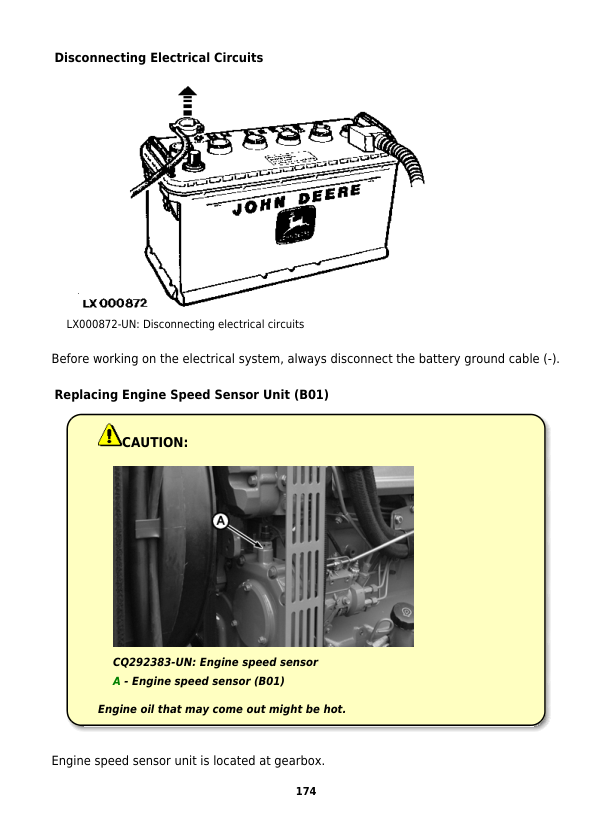 Disconnecting Electrical Circuits

JOHN DEERE

LX000872

LX000872-UN: Disconnecting electrical circuits

Before working on the electrical system, always disconnect the battery ground cable (-).

Replacing Engine Speed Sensor Unit (B01)

CAUTION:

A

CQ292383-UN: Engine speed sensor

A - Engine speed sensor (B01)

Engine oil that may come out might be hot.

Engine speed sensor unit is located at gearbox.

174