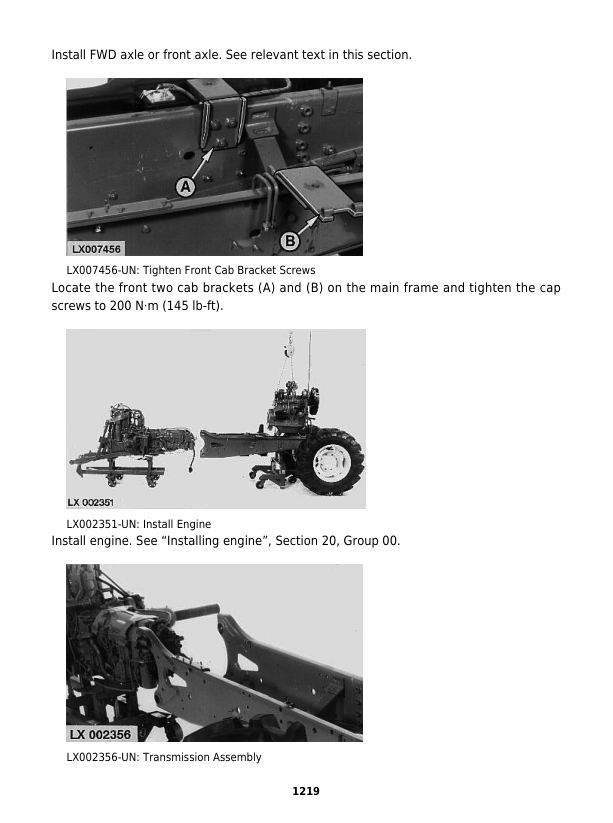 Install FWD axle or front axle. See relevant text in this section.

A

B

LX007456

LX007456-UN: Tighten Front Cab Bracket Screws

Locate the front two cab brackets (A) and (B) on the main frame and tighten the cap screws to 200 N·m (145 lb-ft).

LX 002351

LX002351-UN: Install Engine

Install engine. See “Installing engine”, Section 20, Group 00.

LX 002356

LX002356-UN: Transmission Assembly

1219