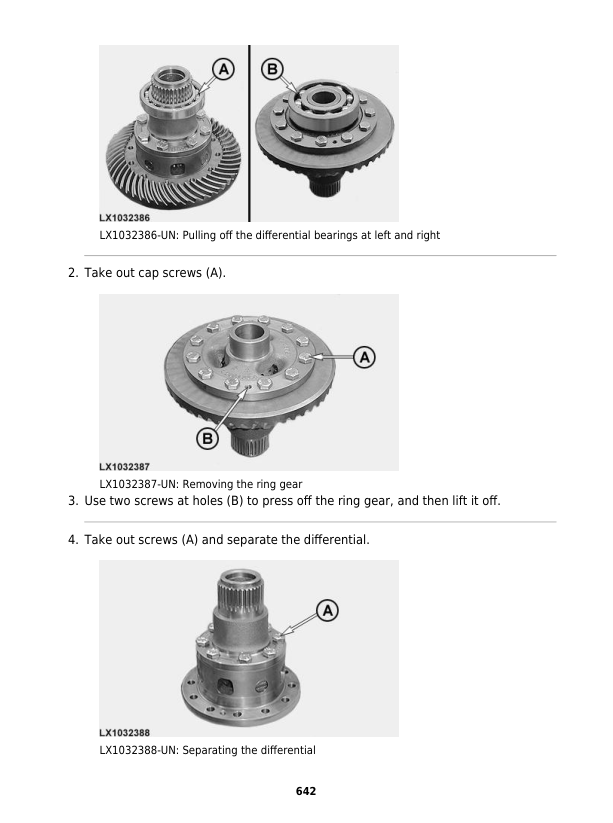 A

B

LX1032386

LX1032386-UN: Pulling off the differential bearings at left and right

2. Take out cap screws (A).

A

B

LX1032387

LX1032387-UN: Removing the ring gear

3. Use two screws at holes (B) to press off the ring gear, and then lift it off.

4. Take out screws (A) and separate the differential.

A

LX1032388

LX1032388-UN: Separating the differential

642