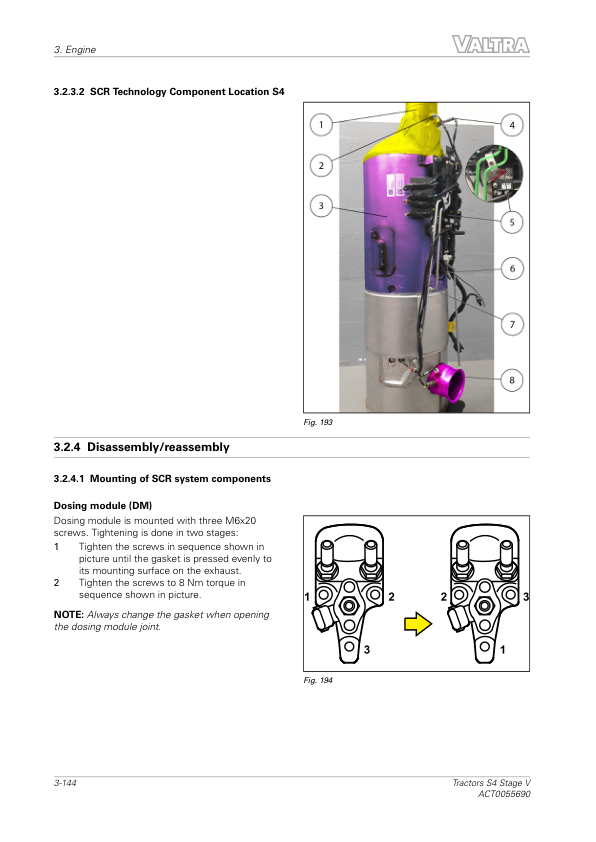 3. Engine

VALTRA

3.2.3.2 SCR Technology Component Location S4

1
2
3
4
5
6
7
8

Fig. 193

3.2.4 Disassembly/reassembly

3.2.4.1 Mounting of SCR system components

Dosing module (DM)

Dosing module is mounted with three M6x20 screws. Tightening is done in two stages:

1 Tighten the screws in sequence shown in picture until the gasket is pressed evenly to its mounting surface on the exhaust.
2 Tighten the screws to 8 Nm torque in sequence shown in picture.

NOTE: Always change the gasket when opening the dosing module joint.

1
2
3
2
3
1

Fig. 194

3-144

Tractors S4 Stage V
ACT0055690