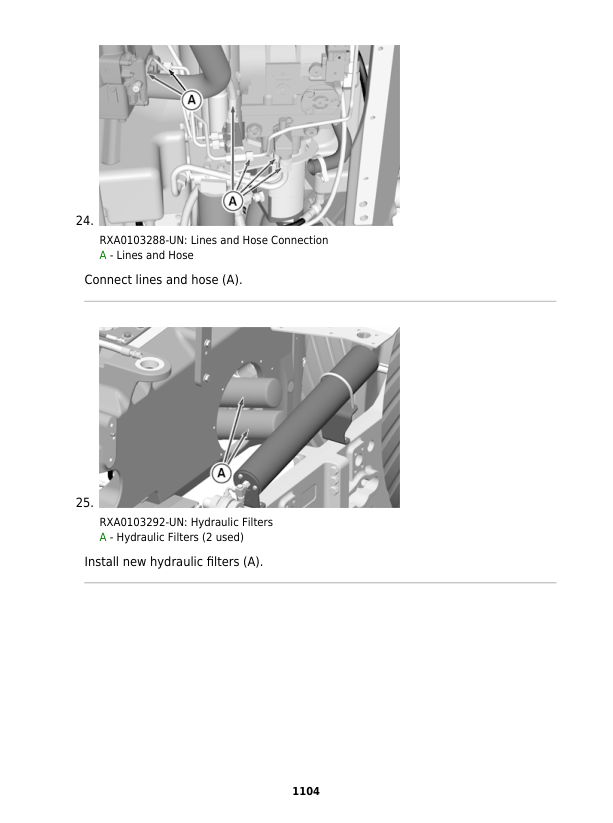 A

A

24.

RXA0103288-UN: Lines and Hose Connection
A - Lines and Hose

Connect lines and hose (A).

A

25.

RXA0103292-UN: Hydraulic Filters
A - Hydraulic Filters (2 used)

Install new hydraulic filters (A).

1104