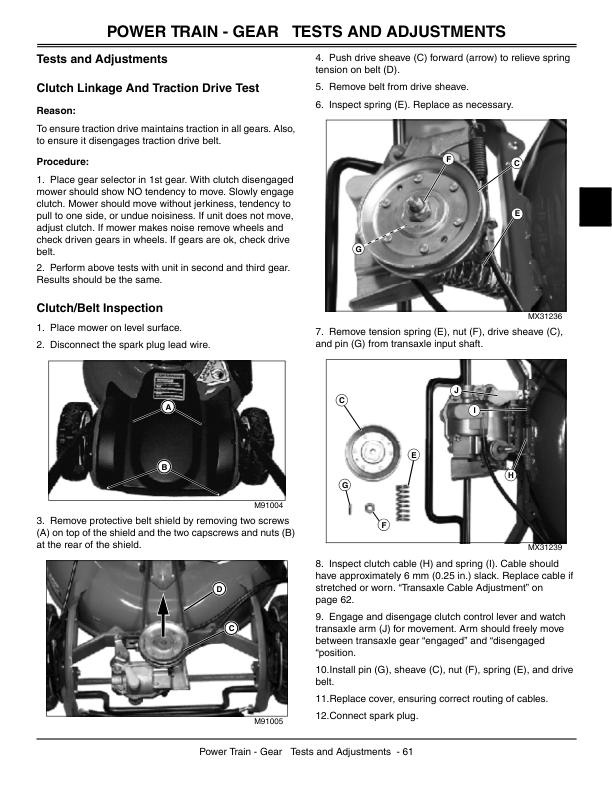 POWER TRAIN - GEAR   TESTS AND ADJUSTMENTS

Tests and Adjustments

Clutch Linkage And Traction Drive Test

Reason:

To ensure traction drive maintains traction in all gears. Also, to ensure it disengages traction drive belt.

Procedure:

1. Place gear selector in 1st gear. With clutch disengaged mower should show NO tendency to move. Slowly engage clutch. Mower should move without jerkiness, tendency to pull to one side, or undue noisiness. If unit does not move, adjust clutch. If mower makes noise remove wheels and check driven gears in wheels. If gears are ok, check drive belt.

2. Perform above tests with unit in second and third gear. Results should be the same.

Clutch/Belt Inspection

1. Place mower on level surface.

2. Disconnect the spark plug lead wire.

A

B

M91004

3. Remove protective belt shield by removing two screws (A) on top of the shield and the two capscrews and nuts (B) at the rear of the shield.

D

C

M91005

4. Push drive sheave (C) forward (arrow) to relieve spring tension on belt (D).

5. Remove belt from drive sheave.

6. Inspect spring (E). Replace as necessary.

F

C

E

G

MX31236

7. Remove tension spring (E), nut (F), drive sheave (C), and pin (G) from transaxle input shaft.

J

C

I

E

H

G

F

MX31239

8. Inspect clutch cable (H) and spring (I). Cable should have approximately 6 mm (0.25 in.) slack. Replace cable if stretched or worn. “Transaxle Cable Adjustment” on page 62.

9. Engage and disengage clutch control lever and watch transaxle arm (J) for movement. Arm should freely move between transaxle gear “engaged” and “disengaged “position.

10.Install pin (G), sheave (C), nut (F), spring (E), and drive belt.

11.Replace cover, ensuring correct routing of cables.

12.Connect spark plug.

Power Train - Gear   Tests and Adjustments - 61