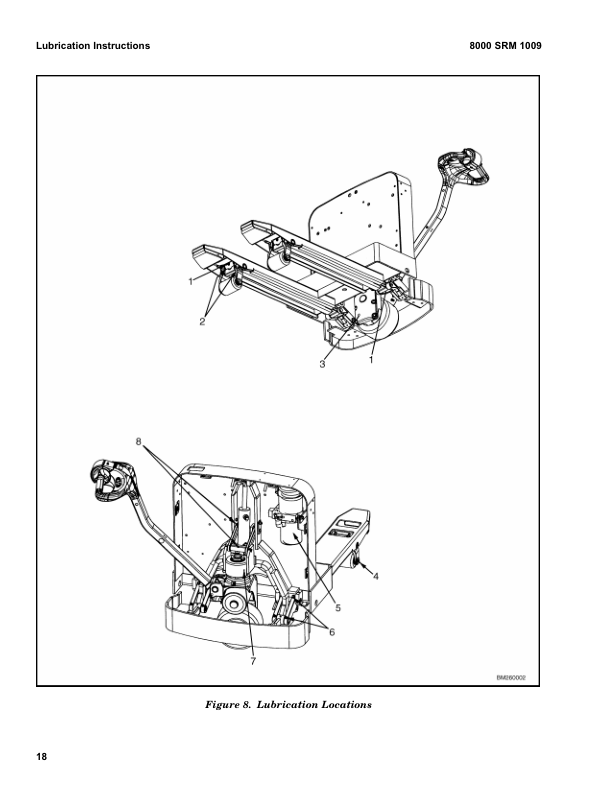 Lubrication Instructions

8000 SRM 1009

1

2

3

1

8

4

5

6

7

BM260002

Figure 8. Lubrication Locations

18