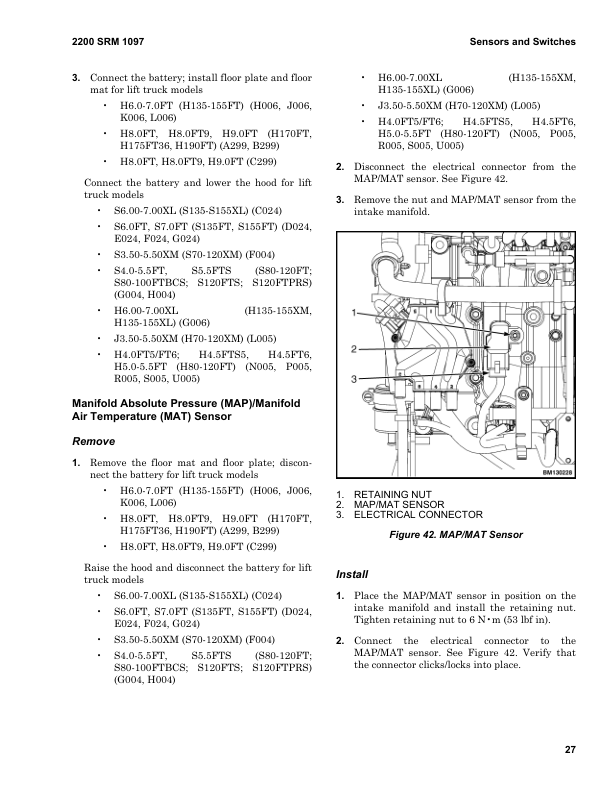 2200 SRM 1097

Sensors and Switches

3. Connect the battery; install floor plate and floor mat for lift truck models

• H6.0-7.0FT (H135-155FT) (H006, J006, K006, L006)

• H8.0FT, H8.0FT9, H9.0FT (H170FT, H175FT36, H190FT) (A299, B299)

• H8.0FT, H8.0FT9, H9.0FT (C299)

Connect the battery and lower the hood for lift truck models

• S6.00-7.00XL (S135-S155XL) (C024)

• S6.0FT, S7.0FT (S135FT, S155FT) (D024, E024, F024, G024)

• S3.50-5.50XM (S70-120XM) (F004)

• S4.0-5.5FT, S5.5FTS (S80-120FT; S80-100FTBCS; S120FTS; S120FTPRS) (G004, H004)

• H6.00-7.00XL (H135-155XM, H135-155XL) (G006)

• J3.50-5.50XM (H70-120XM) (L005)

• H4.0FT5/FT6; H4.5FTS5, H4.5FT6, H5.0-5.5FT (H80-120FT) (N005, P005, R005, S005, U005)

Manifold Absolute Pressure (MAP)/Manifold Air Temperature (MAT) Sensor

Remove

1. Remove the floor mat and floor plate; disconnect the battery for lift truck models

• H6.0-7.0FT (H135-155FT) (H006, J006, K006, L006)

• H8.0FT, H8.0FT9, H9.0FT (H170FT, H175FT36, H190FT) (A299, B299)

• H8.0FT, H8.0FT9, H9.0FT (C299)

Raise the hood and disconnect the battery for lift truck models

• S6.00-7.00XL (S135-S155XL) (C024)

• S6.0FT, S7.0FT (S135FT, S155FT) (D024, E024, F024, G024)

• S3.50-5.50XM (S70-120XM) (F004)

• S4.0-5.5FT, S5.5FTS (S80-120FT; S80-100FTBCS; S120FTS; S120FTPRS) (G004, H004)

• H6.00-7.00XL (H135-155XM, H135-155XL) (G006)

• J3.50-5.50XM (H70-120XM) (L005)

• H4.0FT5/FT6; H4.5FTS5, H4.5FT6, H5.0-5.5FT (H80-120FT) (N005, P005, R005, S005, U005)

2. Disconnect the electrical connector from the MAP/MAT sensor. See Figure 42.

3. Remove the nut and MAP/MAT sensor from the intake manifold.

1
2
3
BM130228

1. RETAINING NUT
2. MAP/MAT SENSOR
3. ELECTRICAL CONNECTOR

Figure 42. MAP/MAT Sensor

Install

1. Place the MAP/MAT sensor in position on the intake manifold and install the retaining nut. Tighten retaining nut to 6 N•m (53 lbf in).

2. Connect the electrical connector to the MAP/MAT sensor. See Figure 42. Verify that the connector clicks/locks into place.

27