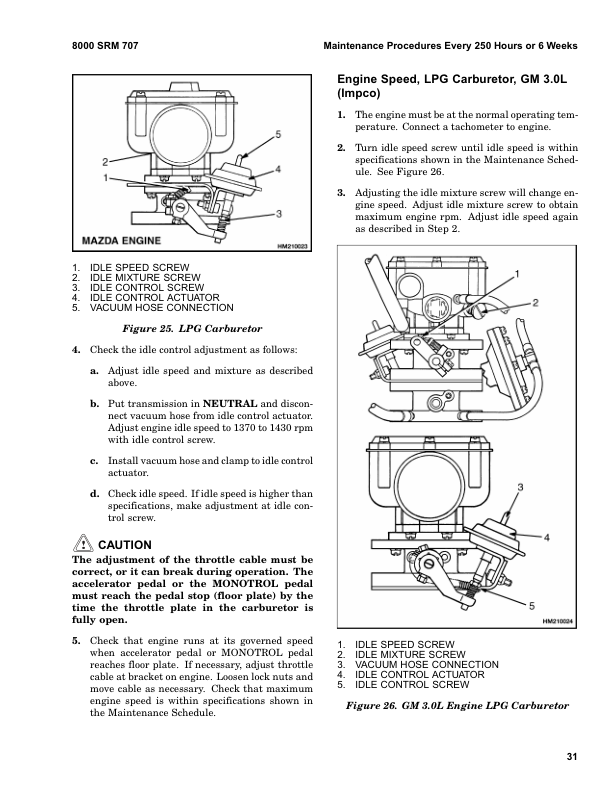 8000 SRM 707

Maintenance Procedures Every 250 Hours or 6 Weeks

5
2
4
1
3
MAZDA ENGINE
HM210023

1. IDLE SPEED SCREW
2. IDLE MIXTURE SCREW
3. IDLE CONTROL SCREW
4. IDLE CONTROL ACTUATOR
5. VACUUM HOSE CONNECTION

Figure 25. LPG Carburetor

4. Check the idle control adjustment as follows:

a. Adjust idle speed and mixture as described above.

b. Put transmission in NEUTRAL and disconnect vacuum hose from idle control actuator. Adjust engine idle speed to 1370 to 1430 rpm with idle control screw.

c. Install vacuum hose and clamp to idle control actuator.

d. Check idle speed. If idle speed is higher than specifications, make adjustment at idle control screw.

CAUTION
The adjustment of the throttle cable must be correct, or it can break during operation. The accelerator pedal or the MONOTROL pedal must reach the pedal stop (floor plate) by the time the throttle plate in the carburetor is fully open.

5. Check that engine runs at its governed speed when accelerator pedal or MONOTROL pedal reaches floor plate. If necessary, adjust throttle cable at bracket on engine. Loosen lock nuts and move cable as necessary. Check that maximum engine speed is within specifications shown in the Maintenance Schedule.

Engine Speed, LPG Carburetor, GM 3.0L (Impco)

1. The engine must be at the normal operating temperature. Connect a tachometer to engine.

2. Turn idle speed screw until idle speed is within specifications shown in the Maintenance Schedule. See Figure 26.

3. Adjusting the idle mixture screw will change engine speed. Adjust idle mixture screw to obtain maximum engine rpm. Adjust idle speed again as described in Step 2.

1
2
3
4
5
HM210024

1. IDLE SPEED SCREW
2. IDLE MIXTURE SCREW
3. VACUUM HOSE CONNECTION
4. IDLE CONTROL ACTUATOR
5. IDLE CONTROL SCREW

Figure 26. GM 3.0L Engine LPG Carburetor

31