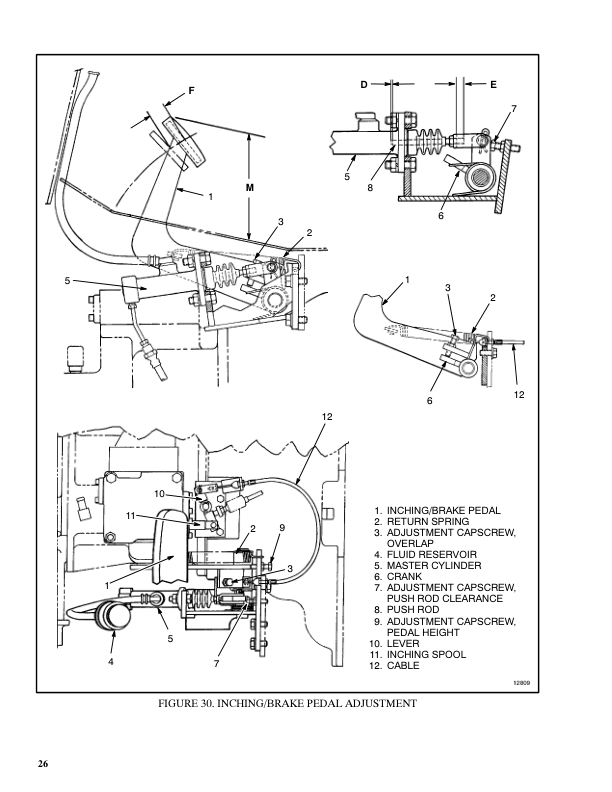 F

M

1

3

2

5

D

E

7

5

8

6

1

3

2

6

12

12

10

11

2

9

3

1

5

4

7

1. INCHING/BRAKE PEDAL
2. RETURN SPRING
3. ADJUSTMENT CAPSCREW, OVERLAP
4. FLUID RESERVOIR
5. MASTER CYLINDER
6. CRANK
7. ADJUSTMENT CAPSCREW, PUSH ROD CLEARANCE
8. PUSH ROD
9. ADJUSTMENT CAPSCREW, PEDAL HEIGHT
10. LEVER
11. INCHING SPOOL
12. CABLE

12809

FIGURE 30. INCHING/BRAKE PEDAL ADJUSTMENT

26