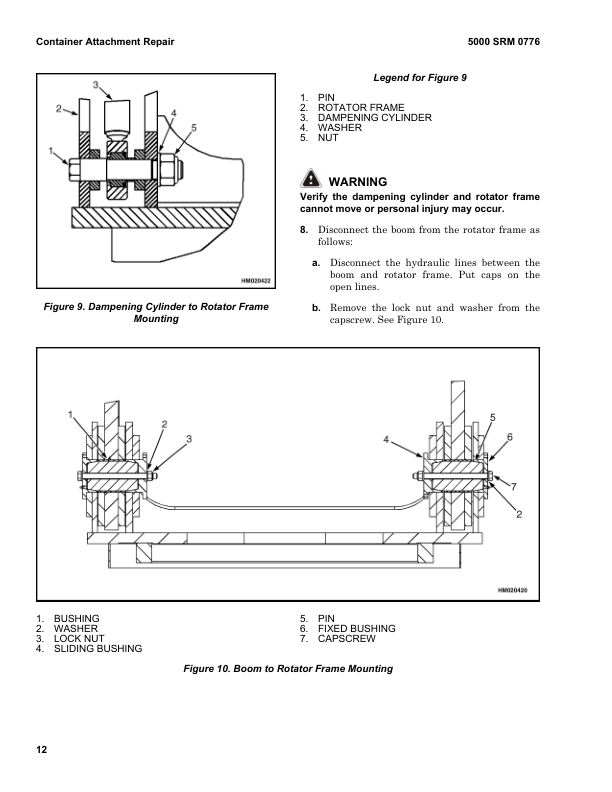 Container Attachment Repair

5000 SRM 0776

3
2
4
5
1
HM020422

Figure 9. Dampening Cylinder to Rotator Frame Mounting

Legend for Figure 9

1. PIN
2. ROTATOR FRAME
3. DAMPENING CYLINDER
4. WASHER
5. NUT

WARNING
Verify the dampening cylinder and rotator frame cannot move or personal injury may occur.

8. Disconnect the boom from the rotator frame as follows:

a. Disconnect the hydraulic lines between the boom and rotator frame. Put caps on the open lines.

b. Remove the lock nut and washer from the capscrew. See Figure 10.

1
2
3
4
5
6
7
2
HM020420

1. BUSHING
2. WASHER
3. LOCK NUT
4. SLIDING BUSHING

5. PIN
6. FIXED BUSHING
7. CAPSCREW

Figure 10. Boom to Rotator Frame Mounting

12