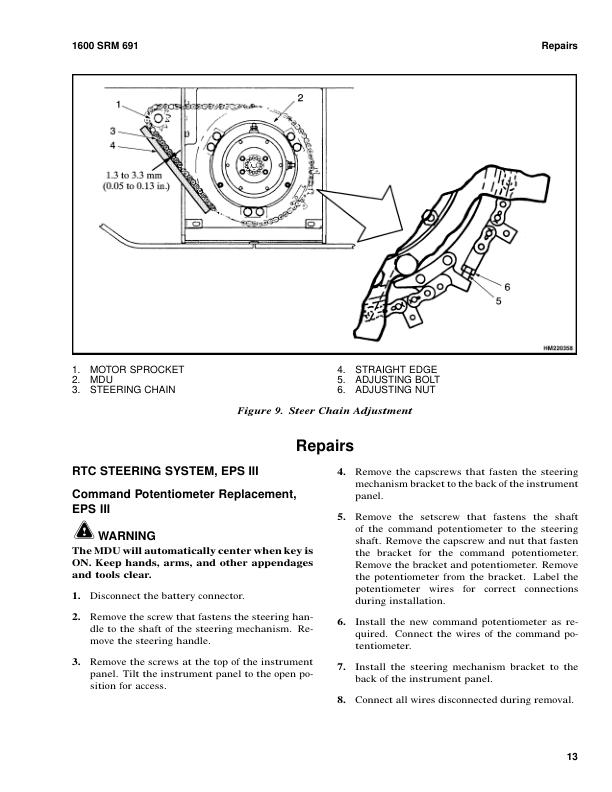 1600 SRM 691

Repairs

1
2
3
4
1.3 to 3.3 mm
(0.05 to 0.13 in.)
6
5
HM220358

1. MOTOR SPROCKET
2. MDU
3. STEERING CHAIN

4. STRAIGHT EDGE
5. ADJUSTING BOLT
6. ADJUSTING NUT

Figure 9. Steer Chain Adjustment

Repairs

RTC STEERING SYSTEM, EPS III

Command Potentiometer Replacement, EPS III

WARNING
The MDU will automatically center when key is ON. Keep hands, arms, and other appendages and tools clear.

1. Disconnect the battery connector.

2. Remove the screw that fastens the steering handle to the shaft of the steering mechanism. Remove the steering handle.

3. Remove the screws at the top of the instrument panel. Tilt the instrument panel to the open position for access.

4. Remove the capscrews that fasten the steering mechanism bracket to the back of the instrument panel.

5. Remove the setscrew that fastens the shaft of the command potentiometer to the steering shaft. Remove the capscrew and nut that fasten the bracket for the command potentiometer. Remove the bracket and potentiometer. Remove the potentiometer from the bracket. Label the potentiometer wires for correct connections during installation.

6. Install the new command potentiometer as required. Connect the wires of the command potentiometer.

7. Install the steering mechanism bracket to the back of the instrument panel.

8. Connect all wires disconnected during removal.

13