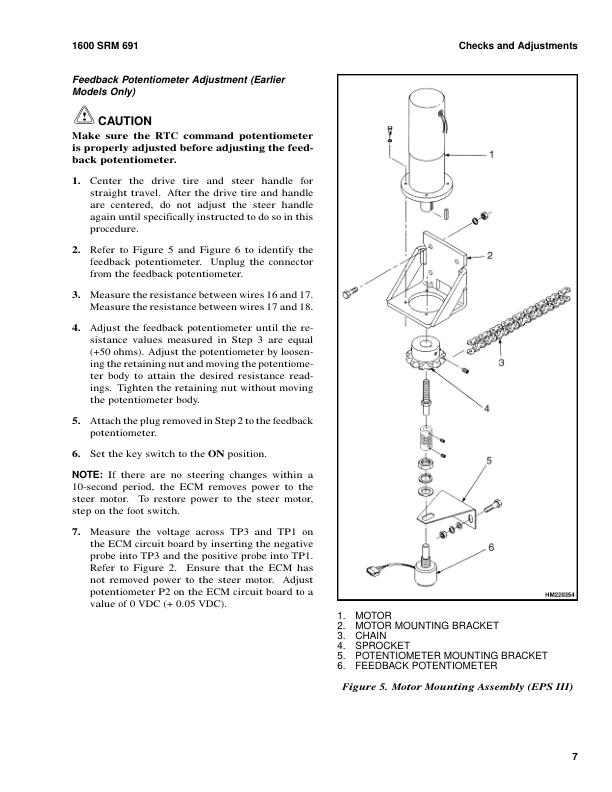 1600 SRM 691

Checks and Adjustments

Feedback Potentiometer Adjustment (Earlier Models Only)

CAUTION

Make sure the RTC command potentiometer is properly adjusted before adjusting the feedback potentiometer.

1. Center the drive tire and steer handle for straight travel. After the drive tire and handle are centered, do not adjust the steer handle again until specifically instructed to do so in this procedure.

2. Refer to Figure 5 and Figure 6 to identify the feedback potentiometer. Unplug the connector from the feedback potentiometer.

3. Measure the resistance between wires 16 and 17. Measure the resistance between wires 17 and 18.

4. Adjust the feedback potentiometer until the resistance values measured in Step 3 are equal (+50 ohms). Adjust the potentiometer by loosening the retaining nut and moving the potentiometer body to attain the desired resistance readings. Tighten the retaining nut without moving the potentiometer body.

5. Attach the plug removed in Step 2 to the feedback potentiometer.

6. Set the key switch to the ON position.

NOTE: If there are no steering changes within a 10-second period, the ECM removes power to the steer motor. To restore power to the steer motor, step on the foot switch.

7. Measure the voltage across TP3 and TP1 on the ECM circuit board by inserting the negative probe into TP3 and the positive probe into TP1. Refer to Figure 2. Ensure that the ECM has not removed power to the steer motor. Adjust potentiometer P2 on the ECM circuit board to a value of 0 VDC (+ 0.05 VDC).

1
2
3
4
5
6
HM220354

1. MOTOR
2. MOTOR MOUNTING BRACKET
3. CHAIN
4. SPROCKET
5. POTENTIOMETER MOUNTING BRACKET
6. FEEDBACK POTENTIOMETER

Figure 5. Motor Mounting Assembly (EPS III)

7