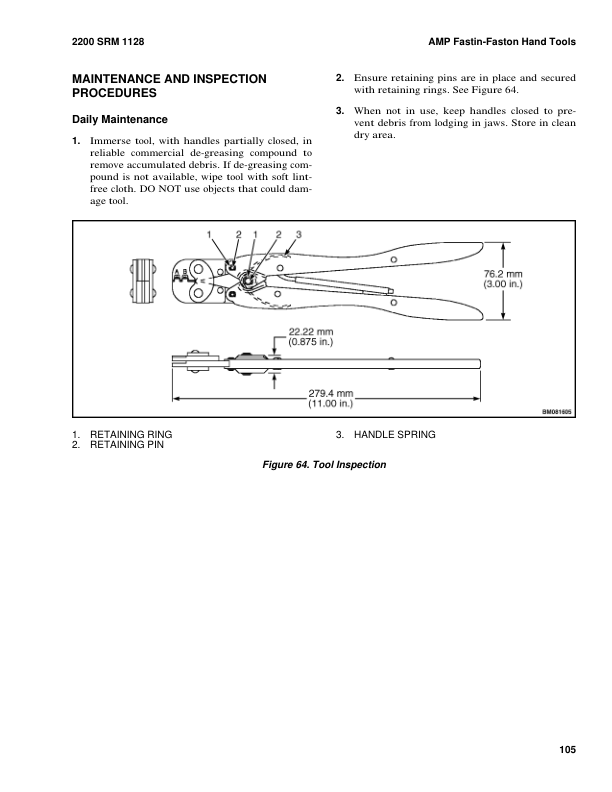 2200 SRM 1128

AMP Fastin-Faston Hand Tools

MAINTENANCE AND INSPECTION PROCEDURES

Daily Maintenance

1. Immerse tool, with handles partially closed, in reliable commercial de-greasing compound to remove accumulated debris. If de-greasing compound is not available, wipe tool with soft lint-free cloth. DO NOT use objects that could damage tool.

2. Ensure retaining pins are in place and secured with retaining rings. See Figure 64.

3. When not in use, keep handles closed to prevent debris from lodging in jaws. Store in clean dry area.

1 2 1 2 3

76.2 mm (3.00 in.)

22.22 mm (0.875 in.)

279.4 mm (11.00 in.)

BM081605

1. RETAINING RING
2. RETAINING PIN
3. HANDLE SPRING

Figure 64. Tool Inspection

105