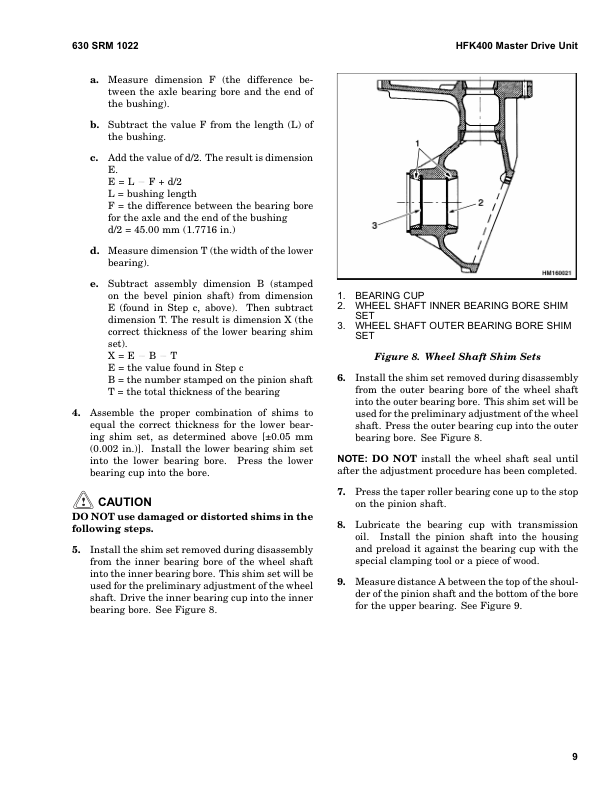 630 SRM 1022

HFK400 Master Drive Unit

a. Measure dimension F (the difference between the axle bearing bore and the end of the bushing).

b. Subtract the value F from the length (L) of the bushing.

c. Add the value of d/2. The result is dimension E.
E = L − F + d/2
L = bushing length
F = the difference between the bearing bore for the axle and the end of the bushing
d/2 = 45.00 mm (1.7716 in.)

d. Measure dimension T (the width of the lower bearing).

e. Subtract assembly dimension B (stamped on the bevel pinion shaft) from dimension E (found in Step c, above). Then subtract dimension T. The result is dimension X (the correct thickness of the lower bearing shim set).
X = E − B − T
E = the value found in Step c
B = the number stamped on the pinion shaft
T = the total thickness of the bearing

4. Assemble the proper combination of shims to equal the correct thickness for the lower bearing shim set, as determined above [±0.05 mm (0.002 in.)]. Install the lower bearing shim set into the lower bearing bore. Press the lower bearing cup into the bore.

CAUTION
DO NOT use damaged or distorted shims in the following steps.

5. Install the shim set removed during disassembly from the inner bearing bore of the wheel shaft into the inner bearing bore. This shim set will be used for the preliminary adjustment of the wheel shaft. Drive the inner bearing cup into the inner bearing bore. See Figure 8.

1
2
3
HM160021

1. BEARING CUP
2. WHEEL SHAFT INNER BEARING BORE SHIM SET
3. WHEEL SHAFT OUTER BEARING BORE SHIM SET

Figure 8. Wheel Shaft Shim Sets

6. Install the shim set removed during disassembly from the outer bearing bore of the wheel shaft into the outer bearing bore. This shim set will be used for the preliminary adjustment of the wheel shaft. Press the outer bearing cup into the outer bearing bore. See Figure 8.

NOTE: DO NOT install the wheel shaft seal until after the adjustment procedure has been completed.

7. Press the taper roller bearing cone up to the stop on the pinion shaft.

8. Lubricate the bearing cup with transmission oil. Install the pinion shaft into the housing and preload it against the bearing cup with the special clamping tool or a piece of wood.

9. Measure distance A between the top of the shoulder of the pinion shaft and the bottom of the bore for the upper bearing. See Figure 9.

9