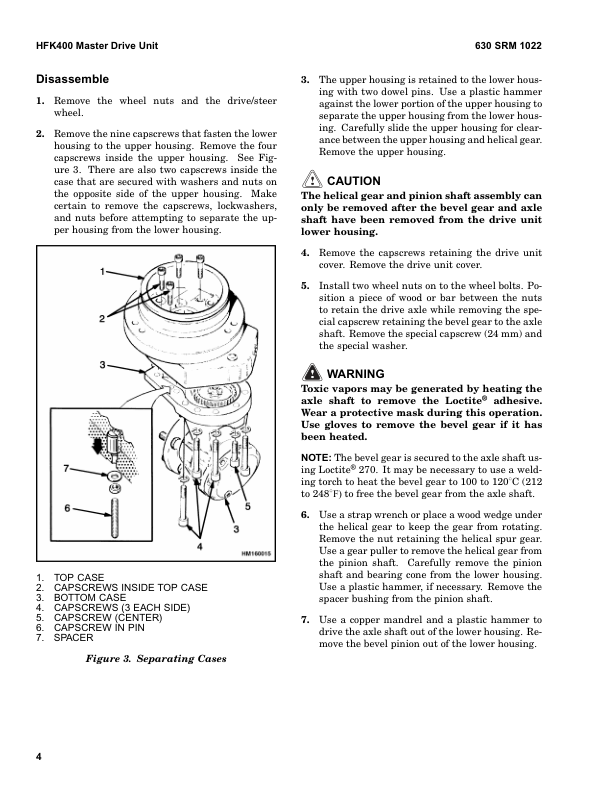 HFK400 Master Drive Unit

630 SRM 1022

Disassemble

1. Remove the wheel nuts and the drive/steer wheel.

2. Remove the nine capscrews that fasten the lower housing to the upper housing. Remove the four capscrews inside the upper housing. See Figure 3. There are also two capscrews inside the case that are secured with washers and nuts on the opposite side of the upper housing. Make certain to remove the capscrews, lockwashers, and nuts before attempting to separate the upper housing from the lower housing.

1
2
3
7
6
5
3
4
HM160015

1. TOP CASE
2. CAPSCREWS INSIDE TOP CASE
3. BOTTOM CASE
4. CAPSCREWS (3 EACH SIDE)
5. CAPSCREW (CENTER)
6. CAPSCREW IN PIN
7. SPACER

Figure 3. Separating Cases

3. The upper housing is retained to the lower housing with two dowel pins. Use a plastic hammer against the lower portion of the upper housing to separate the upper housing from the lower housing. Carefully slide the upper housing for clearance between the upper housing and helical gear. Remove the upper housing.

CAUTION
The helical gear and pinion shaft assembly can only be removed after the bevel gear and axle shaft have been removed from the drive unit lower housing.

4. Remove the capscrews retaining the drive unit cover. Remove the drive unit cover.

5. Install two wheel nuts on to the wheel bolts. Position a piece of wood or bar between the nuts to retain the drive axle while removing the special capscrew retaining the bevel gear to the axle shaft. Remove the special capscrew (24 mm) and the special washer.

WARNING
Toxic vapors may be generated by heating the axle shaft to remove the Loctite® adhesive. Wear a protective mask during this operation. Use gloves to remove the bevel gear if it has been heated.

NOTE: The bevel gear is secured to the axle shaft using Loctite® 270. It may be necessary to use a welding torch to heat the bevel gear to 100 to 120°C (212 to 248°F) to free the bevel gear from the axle shaft.

6. Use a strap wrench or place a wood wedge under the helical gear to keep the gear from rotating. Remove the nut retaining the helical spur gear. Use a gear puller to remove the helical gear from the pinion shaft. Carefully remove the pinion shaft and bearing cone from the lower housing. Use a plastic hammer, if necessary. Remove the spacer bushing from the pinion shaft.

7. Use a copper mandrel and a plastic hammer to drive the axle shaft out of the lower housing. Remove the bevel pinion out of the lower housing.

4