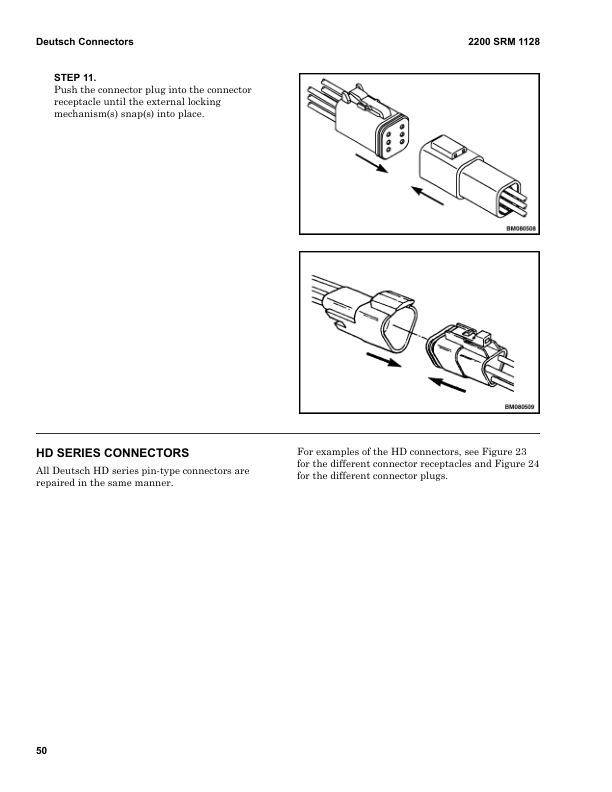 Deutsch Connectors

2200 SRM 1128

STEP 11.
Push the connector plug into the connector receptacle until the external locking mechanism(s) snap(s) into place.

BM080508

BM080509

HD SERIES CONNECTORS

All Deutsch HD series pin-type connectors are repaired in the same manner.

For examples of the HD connectors, see Figure 23 for the different connector receptacles and Figure 24 for the different connector plugs.

50