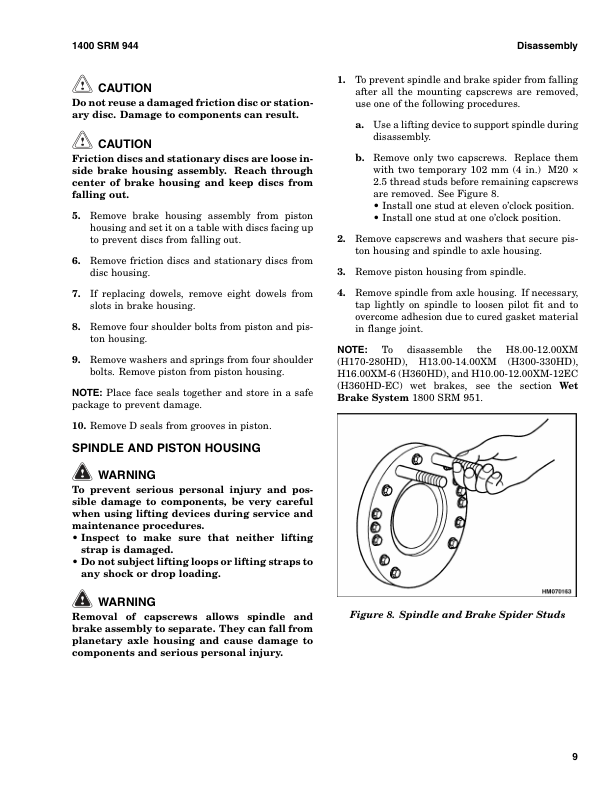 1400 SRM 944

Disassembly

CAUTION

Do not reuse a damaged friction disc or stationary disc. Damage to components can result.

CAUTION

Friction discs and stationary discs are loose inside brake housing assembly. Reach through center of brake housing and keep discs from falling out.

5. Remove brake housing assembly from piston housing and set it on a table with discs facing up to prevent discs from falling out.

6. Remove friction discs and stationary discs from disc housing.

7. If replacing dowels, remove eight dowels from slots in brake housing.

8. Remove four shoulder bolts from piston and piston housing.

9. Remove washers and springs from four shoulder bolts. Remove piston from piston housing.

NOTE: Place face seals together and store in a safe package to prevent damage.

10. Remove D seals from grooves in piston.

SPINDLE AND PISTON HOUSING

WARNING

To prevent serious personal injury and possible damage to components, be very careful when using lifting devices during service and maintenance procedures.
• Inspect to make sure that neither lifting strap is damaged.
• Do not subject lifting loops or lifting straps to any shock or drop loading.

WARNING

Removal of capscrews allows spindle and brake assembly to separate. They can fall from planetary axle housing and cause damage to components and serious personal injury.

1. To prevent spindle and brake spider from falling after all the mounting capscrews are removed, use one of the following procedures.

a. Use a lifting device to support spindle during disassembly.

b. Remove only two capscrews. Replace them with two temporary 102 mm (4 in.) M20 × 2.5 thread studs before remaining capscrews are removed. See Figure 8.
• Install one stud at eleven o'clock position.
• Install one stud at one o'clock position.

2. Remove capscrews and washers that secure piston housing and spindle to axle housing.

3. Remove piston housing from spindle.

4. Remove spindle from axle housing. If necessary, tap lightly on spindle to loosen pilot fit and to overcome adhesion due to cured gasket material in flange joint.

NOTE: To disassemble the H8.00-12.00XM (H170-280HD), H13.00-14.00XM (H300-330HD), H16.00XM-6 (H360HD), and H10.00-12.00XM-12EC (H360HD-EC) wet brakes, see the section Wet Brake System 1800 SRM 951.

HM070163

Figure 8. Spindle and Brake Spider Studs

9