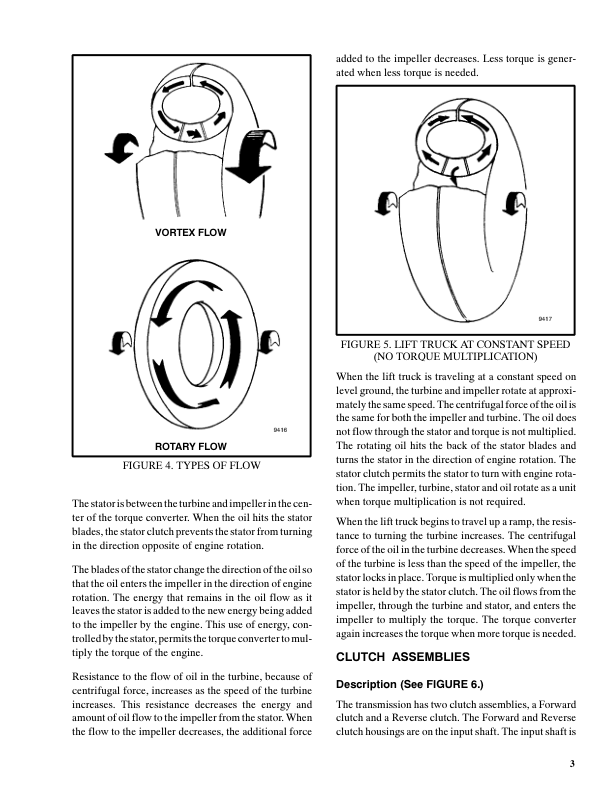 VORTEX FLOW

9416

ROTARY FLOW

FIGURE 4. TYPES OF FLOW

The stator is between the turbine and impeller in the center of the torque converter. When the oil hits the stator blades, the stator clutch prevents the stator from turning in the direction opposite of engine rotation.

The blades of the stator change the direction of the oil so that the oil enters the impeller in the direction of engine rotation. The energy that remains in the oil flow as it leaves the stator is added to the new energy being added to the impeller by the engine. This use of energy, controlled by the stator, permits the torque converter to multiply the torque of the engine.

Resistance to the flow of oil in the turbine, because of centrifugal force, increases as the speed of the turbine increases. This resistance decreases the energy and amount of oil flow to the impeller from the stator. When the flow to the impeller decreases, the additional force added to the impeller decreases. Less torque is generated when less torque is needed.

9417

FIGURE 5. LIFT TRUCK AT CONSTANT SPEED (NO TORQUE MULTIPLICATION)

When the lift truck is traveling at a constant speed on level ground, the turbine and impeller rotate at approximately the same speed. The centrifugal force of the oil is the same for both the impeller and turbine. The oil does not flow through the stator and torque is not multiplied. The rotating oil hits the back of the stator blades and turns the stator in the direction of engine rotation. The stator clutch permits the stator to turn with engine rotation. The impeller, turbine, stator and oil rotate as a unit when torque multiplication is not required.

When the lift truck begins to travel up a ramp, the resistance to turning the turbine increases. The centrifugal force of the oil in the turbine decreases. When the speed of the turbine is less than the speed of the impeller, the stator locks in place. Torque is multiplied only when the stator is held by the stator clutch. The oil flows from the impeller, through the turbine and stator, and enters the impeller to multiply the torque. The torque converter again increases the torque when more torque is needed.

CLUTCH ASSEMBLIES

Description (See FIGURE 6.)

The transmission has two clutch assemblies, a Forward clutch and a Reverse clutch. The Forward and Reverse clutch housings are on the input shaft. The input shaft is

3