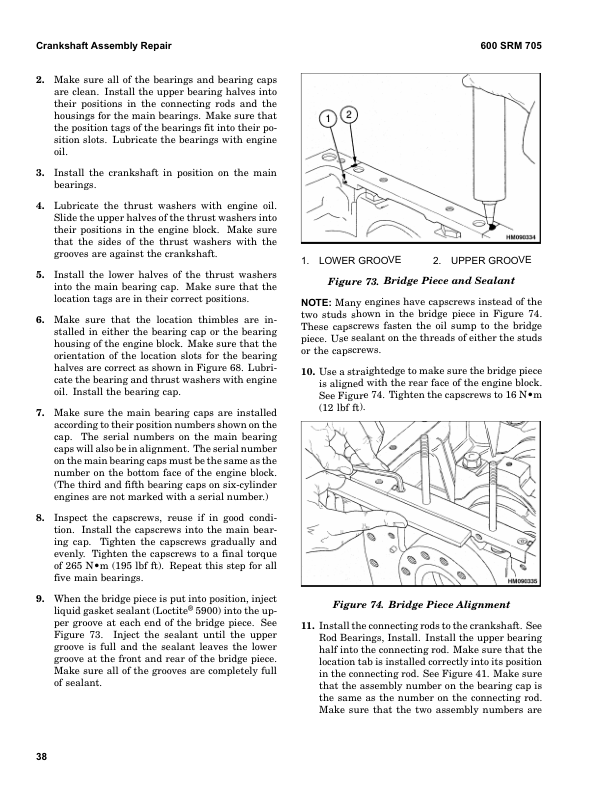 Crankshaft Assembly Repair

600 SRM 705

2. Make sure all of the bearings and bearing caps are clean. Install the upper bearing halves into their positions in the connecting rods and the housings for the main bearings. Make sure that the position tags of the bearings fit into their position slots. Lubricate the bearings with engine oil.

3. Install the crankshaft in position on the main bearings.

4. Lubricate the thrust washers with engine oil. Slide the upper halves of the thrust washers into their positions in the engine block. Make sure that the sides of the thrust washers with the grooves are against the crankshaft.

5. Install the lower halves of the thrust washers into the main bearing cap. Make sure that the location tags are in their correct positions.

6. Make sure that the location thimbles are installed in either the bearing cap or the bearing housing of the engine block. Make sure that the orientation of the location slots for the bearing halves are correct as shown in Figure 68. Lubricate the bearing and thrust washers with engine oil. Install the bearing cap.

7. Make sure the main bearing caps are installed according to their position numbers shown on the cap. The serial numbers on the main bearing caps will also be in alignment. The serial number on the main bearing caps must be the same as the number on the bottom face of the engine block. (The third and fifth bearing caps on six-cylinder engines are not marked with a serial number.)

8. Inspect the capscrews, reuse if in good condition. Install the capscrews into the main bearing cap. Tighten the capscrews gradually and evenly. Tighten the capscrews to a final torque of 265 N•m (195 lbf ft). Repeat this step for all five main bearings.

9. When the bridge piece is put into position, inject liquid gasket sealant (Loctite® 5900) into the upper groove at each end of the bridge piece. See Figure 73. Inject the sealant until the upper groove is full and the sealant leaves the lower groove at the front and rear of the bridge piece. Make sure all of the grooves are completely full of sealant.

1
2
HM090334

1. LOWER GROOVE 2. UPPER GROOVE

Figure 73. Bridge Piece and Sealant

NOTE: Many engines have capscrews instead of the two studs shown in the bridge piece in Figure 74. These capscrews fasten the oil sump to the bridge piece. Use sealant on the threads of either the studs or the capscrews.

10. Use a straightedge to make sure the bridge piece is aligned with the rear face of the engine block. See Figure 74. Tighten the capscrews to 16 N•m (12 lbf ft).

HM090335

Figure 74. Bridge Piece Alignment

11. Install the connecting rods to the crankshaft. See Rod Bearings, Install. Install the upper bearing half into the connecting rod. Make sure that the location tab is installed correctly into its position in the connecting rod. See Figure 41. Make sure that the assembly number on the bearing cap is the same as the number on the connecting rod. Make sure that the two assembly numbers are

38