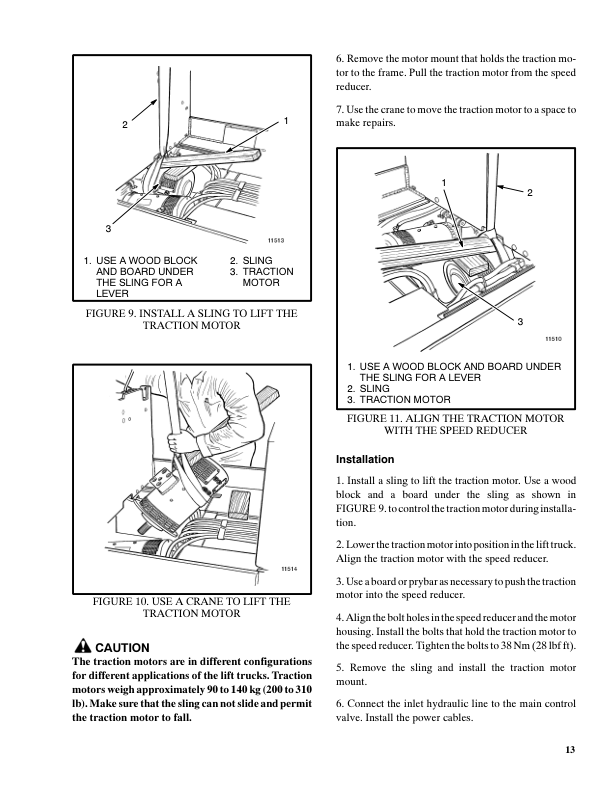 2

1

3

11513

1. USE A WOOD BLOCK AND BOARD UNDER THE SLING FOR A LEVER

2. SLING
3. TRACTION MOTOR

FIGURE 9. INSTALL A SLING TO LIFT THE TRACTION MOTOR

11514

FIGURE 10. USE A CRANE TO LIFT THE TRACTION MOTOR

CAUTION
The traction motors are in different configurations for different applications of the lift trucks. Traction motors weigh approximately 90 to 140 kg (200 to 310 lb). Make sure that the sling can not slide and permit the traction motor to fall.

6. Remove the motor mount that holds the traction motor to the frame. Pull the traction motor from the speed reducer.

7. Use the crane to move the traction motor to a space to make repairs.

1

2

3

11510

1. USE A WOOD BLOCK AND BOARD UNDER THE SLING FOR A LEVER
2. SLING
3. TRACTION MOTOR

FIGURE 11. ALIGN THE TRACTION MOTOR WITH THE SPEED REDUCER

Installation

1. Install a sling to lift the traction motor. Use a wood block and a board under the sling as shown in FIGURE 9. to control the traction motor during installation.

2. Lower the traction motor into position in the lift truck. Align the traction motor with the speed reducer.

3. Use a board or prybar as necessary to push the traction motor into the speed reducer.

4. Align the bolt holes in the speed reducer and the motor housing. Install the bolts that hold the traction motor to the speed reducer. Tighten the bolts to 38 Nm (28 lbf ft).

5. Remove the sling and install the traction motor mount.

6. Connect the inlet hydraulic line to the main control valve. Install the power cables.

13