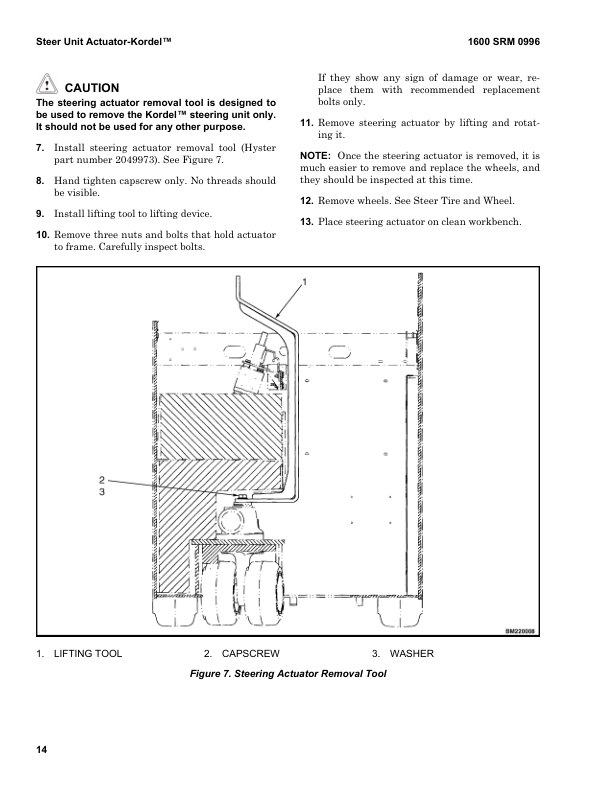 Steer Unit Actuator-Kordel™ 1600 SRM 0996

CAUTION
The steering actuator removal tool is designed to be used to remove the Kordel™ steering unit only. It should not be used for any other purpose.

7. Install steering actuator removal tool (Hyster part number 2049973). See Figure 7.

8. Hand tighten capscrew only. No threads should be visible.

9. Install lifting tool to lifting device.

10. Remove three nuts and bolts that hold actuator to frame. Carefully inspect bolts. If they show any sign of damage or wear, replace them with recommended replacement bolts only.

11. Remove steering actuator by lifting and rotating it.

NOTE: Once the steering actuator is removed, it is much easier to remove and replace the wheels, and they should be inspected at this time.

12. Remove wheels. See Steer Tire and Wheel.

13. Place steering actuator on clean workbench.

1
2
3
BM220008

1. LIFTING TOOL 2. CAPSCREW 3. WASHER

Figure 7. Steering Actuator Removal Tool

14