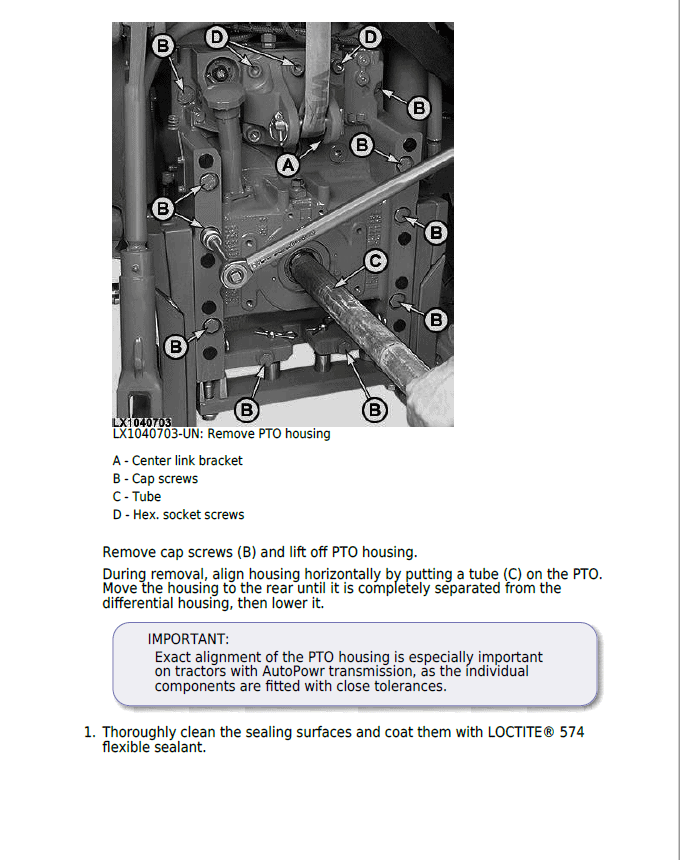 B
D
D
B
A
B
B
B
C
B
B
B
B

LX1040703
LX1040703-UN: Remove PTO housing

A - Center link bracket
B - Cap screws
C - Tube
D - Hex. socket screws

Remove cap screws (B) and lift off PTO housing.

During removal, align housing horizontally by putting a tube (C) on the PTO. Move the housing to the rear until it is completely separated from the differential housing, then lower it.

IMPORTANT:
Exact alignment of the PTO housing is especially important on tractors with AutoPowr transmission, as the individual components are fitted with close tolerances.

1. Thoroughly clean the sealing surfaces and coat them with LOCTITE® 574 flexible sealant.