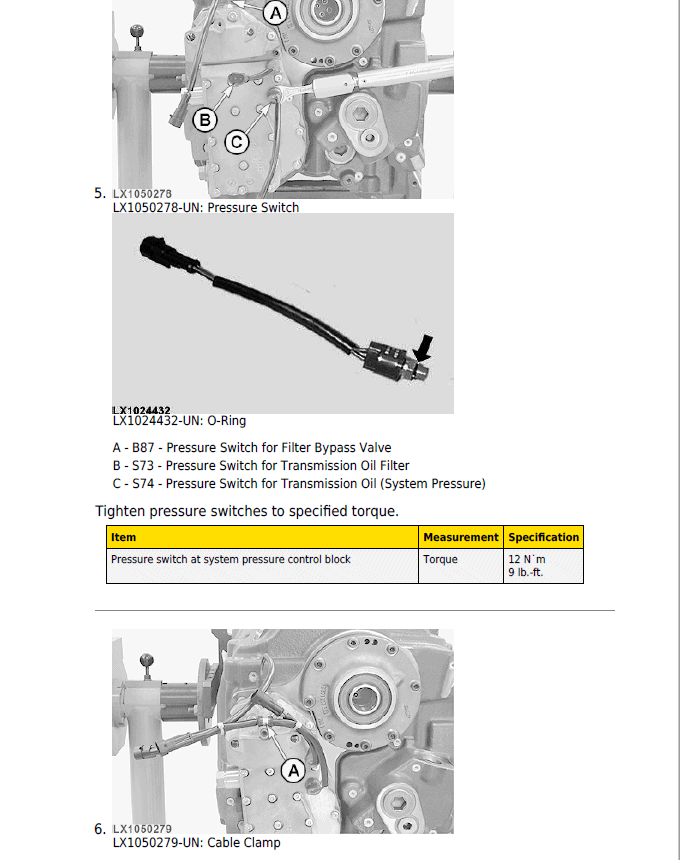 A

B

C

5. LX1050278
LX1050278-UN: Pressure Switch

LX1024432
LX1024432-UN: O-Ring

A - B87 - Pressure Switch for Filter Bypass Valve
B - S73 - Pressure Switch for Transmission Oil Filter
C - S74 - Pressure Switch for Transmission Oil (System Pressure)

Tighten pressure switches to specified torque.

| Item | Measurement | Specification |
|---|---|---|
| Pressure switch at system pressure control block | Torque | 12 N˙m 9 lb.-ft. |

A

6. LX1050279
LX1050279-UN: Cable Clamp