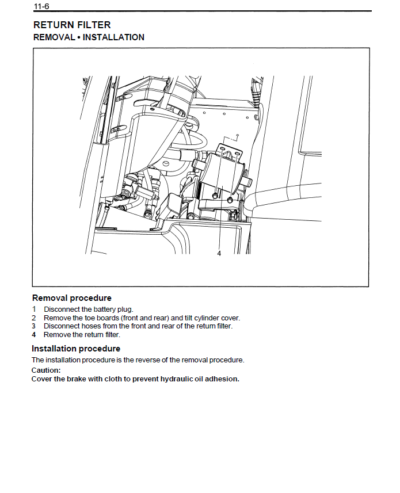 11-6

RETURN FILTER
REMOVAL • INSTALLATION

4

Removal procedure
1 Disconnect the battery plug.
2 Remove the toe boards (front and rear) and tilt cylinder cover.
3 Disconnect hoses from the front and rear of the return filter.
4 Remove the return filter.

Installation procedure
The installation procedure is the reverse of the removal procedure.
Caution:
Cover the brake with cloth to prevent hydraulic oil adhesion.