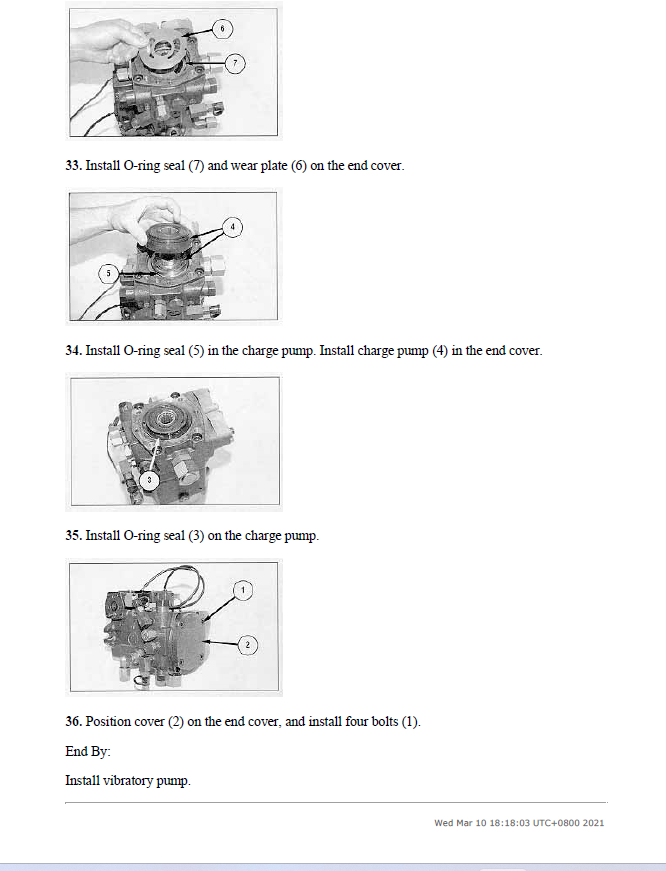 6

7

33. Install O-ring seal (7) and wear plate (6) on the end cover.

4

5

34. Install O-ring seal (5) in the charge pump. Install charge pump (4) in the end cover.

3

35. Install O-ring seal (3) on the charge pump.

1

2

36. Position cover (2) on the end cover, and install four bolts (1).

End By:

Install vibratory pump.

Wed Mar 10 18:18:03 UTC+0800 2021