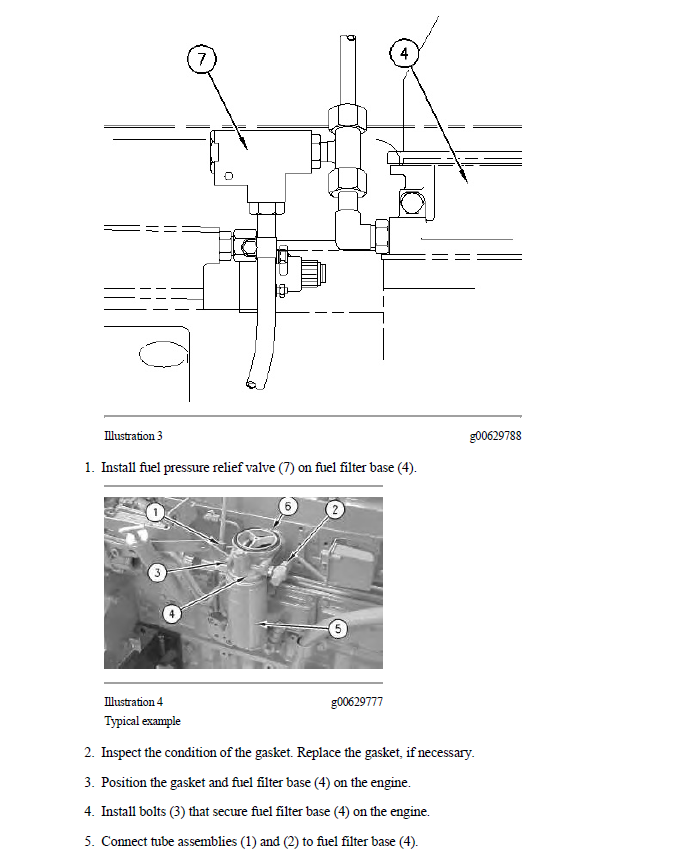 7

4

Illustration 3 g00629788

1. Install fuel pressure relief valve (7) on fuel filter base (4).

1

6

2

3

4

5

Illustration 4 g00629777

Typical example

2. Inspect the condition of the gasket. Replace the gasket, if necessary.

3. Position the gasket and fuel filter base (4) on the engine.

4. Install bolts (3) that secure fuel filter base (4) on the engine.

5. Connect tube assemblies (1) and (2) to fuel filter base (4).