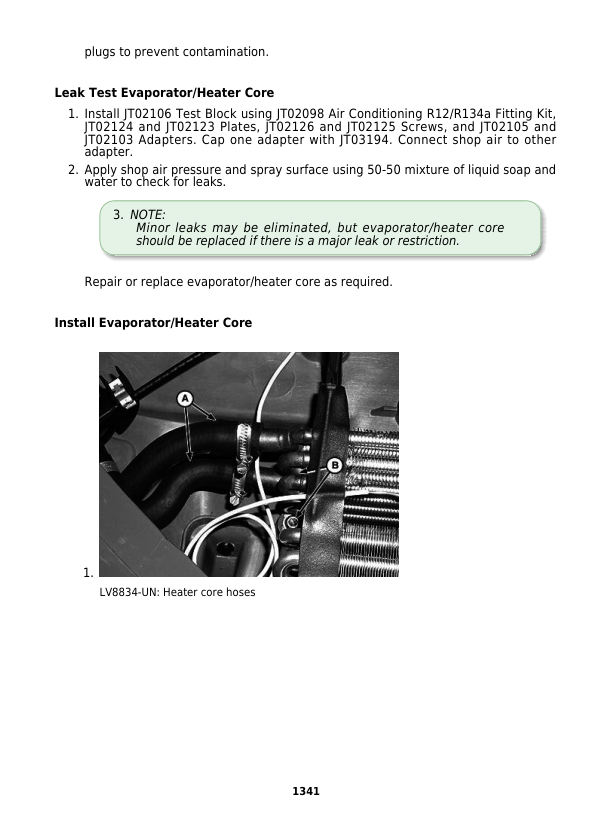 plugs to prevent contamination.

Leak Test Evaporator/Heater Core

1. Install JT02106 Test Block using JT02098 Air Conditioning R12/R134a Fitting Kit, JT02124 and JT02123 Plates, JT02126 and JT02125 Screws, and JT02105 and JT02103 Adapters. Cap one adapter with JT03194. Connect shop air to other adapter.
2. Apply shop air pressure and spray surface using 50-50 mixture of liquid soap and water to check for leaks.

3. NOTE:
Minor leaks may be eliminated, but evaporator/heater core should be replaced if there is a major leak or restriction.

Repair or replace evaporator/heater core as required.

Install Evaporator/Heater Core

A

B

1.

LV8834-UN: Heater core hoses

1341