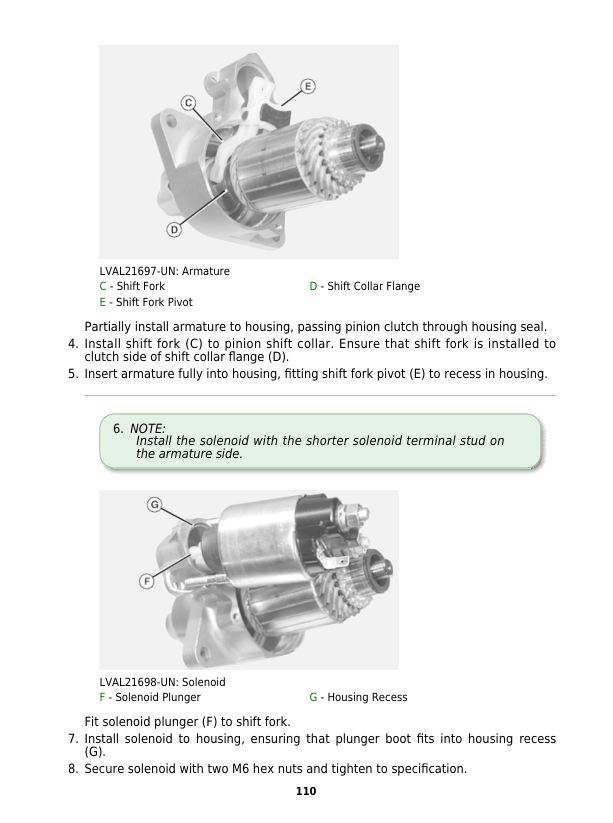 C

E

D

LVAL21697-UN: Armature
C - Shift Fork
D - Shift Collar Flange
E - Shift Fork Pivot

Partially install armature to housing, passing pinion clutch through housing seal.
4. Install shift fork (C) to pinion shift collar. Ensure that shift fork is installed to clutch side of shift collar flange (D).
5. Insert armature fully into housing, fitting shift fork pivot (E) to recess in housing.

6. NOTE:
Install the solenoid with the shorter solenoid terminal stud on the armature side.

G

F

LVAL21698-UN: Solenoid
F - Solenoid Plunger
G - Housing Recess

Fit solenoid plunger (F) to shift fork.
7. Install solenoid to housing, ensuring that plunger boot fits into housing recess (G).
8. Secure solenoid with two M6 hex nuts and tighten to specification.

110